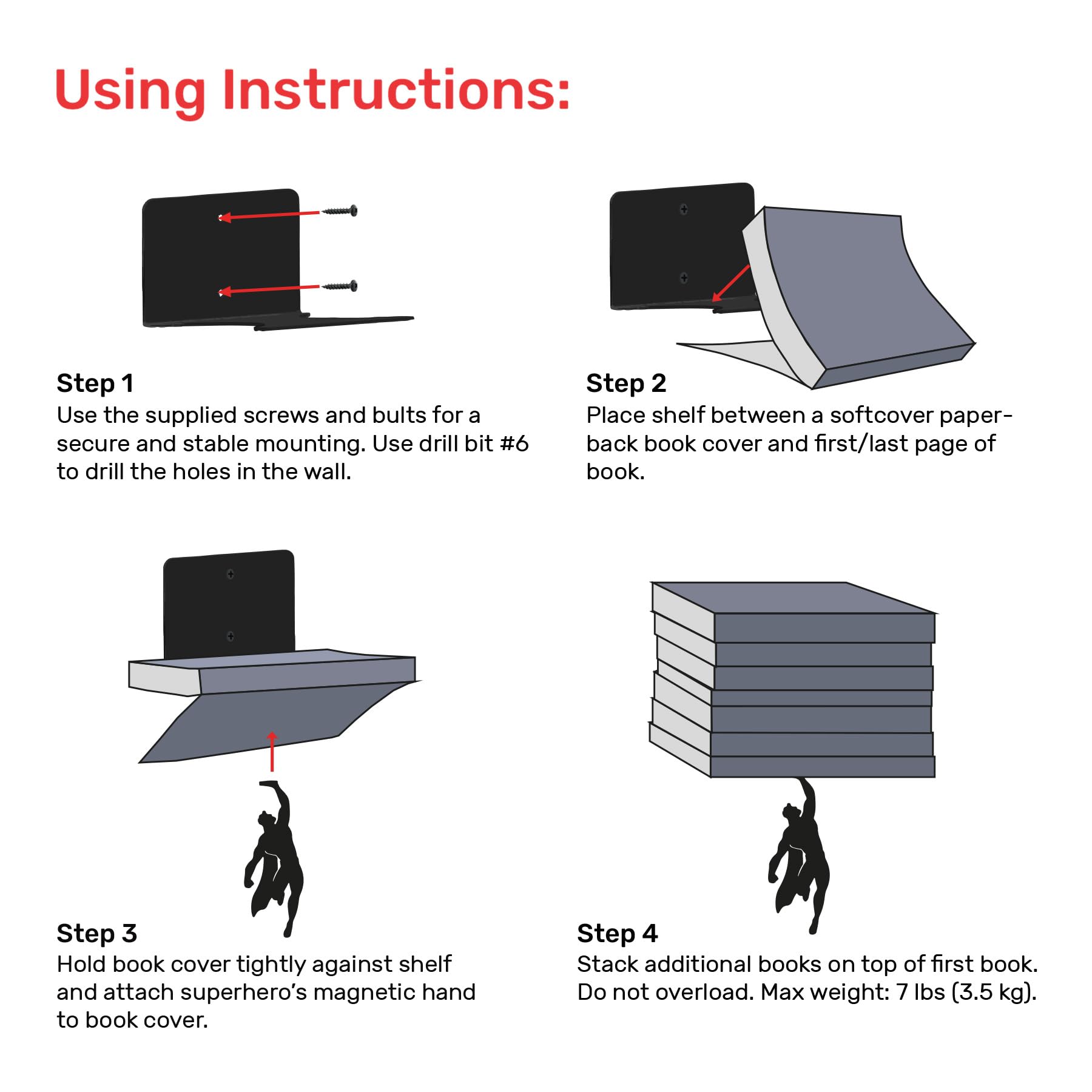 Using Instructions:

Step 1
Use the supplied screws and bults for a secure and stable mounting. Use drill bit #6 to drill the holes in the wall.

Step 2
Place shelf between a softcover paperback book cover and first/last page of book.

Step 3
Hold book cover tightly against shelf and attach superhero's magnetic hand to book cover.

Step 4
Stack additional books on top of first book. Do not overload. Max weight: 7 lbs (3.5 kg).