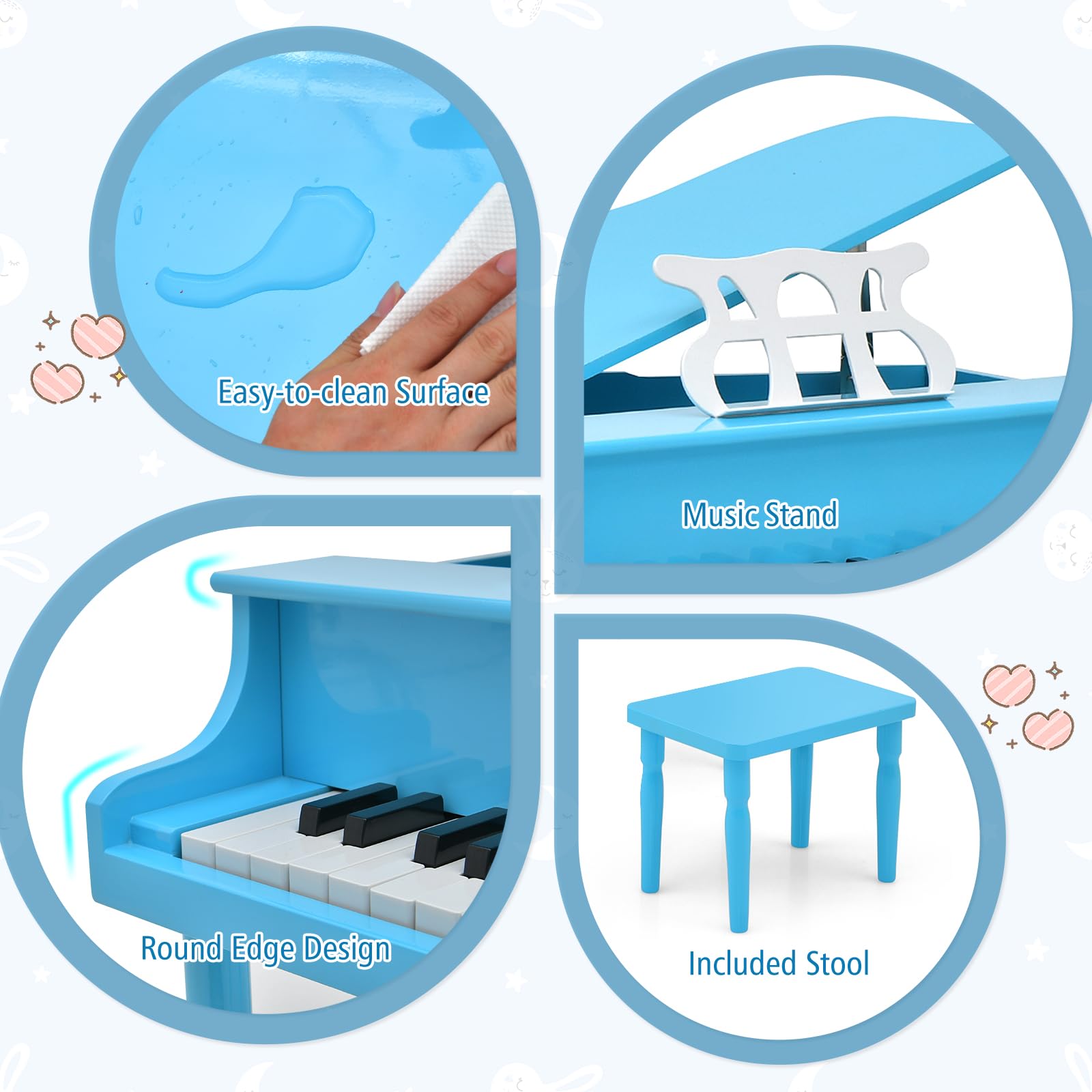 Easy-to-clean Surface

Music Stand

Round Edge Design

Included Stool