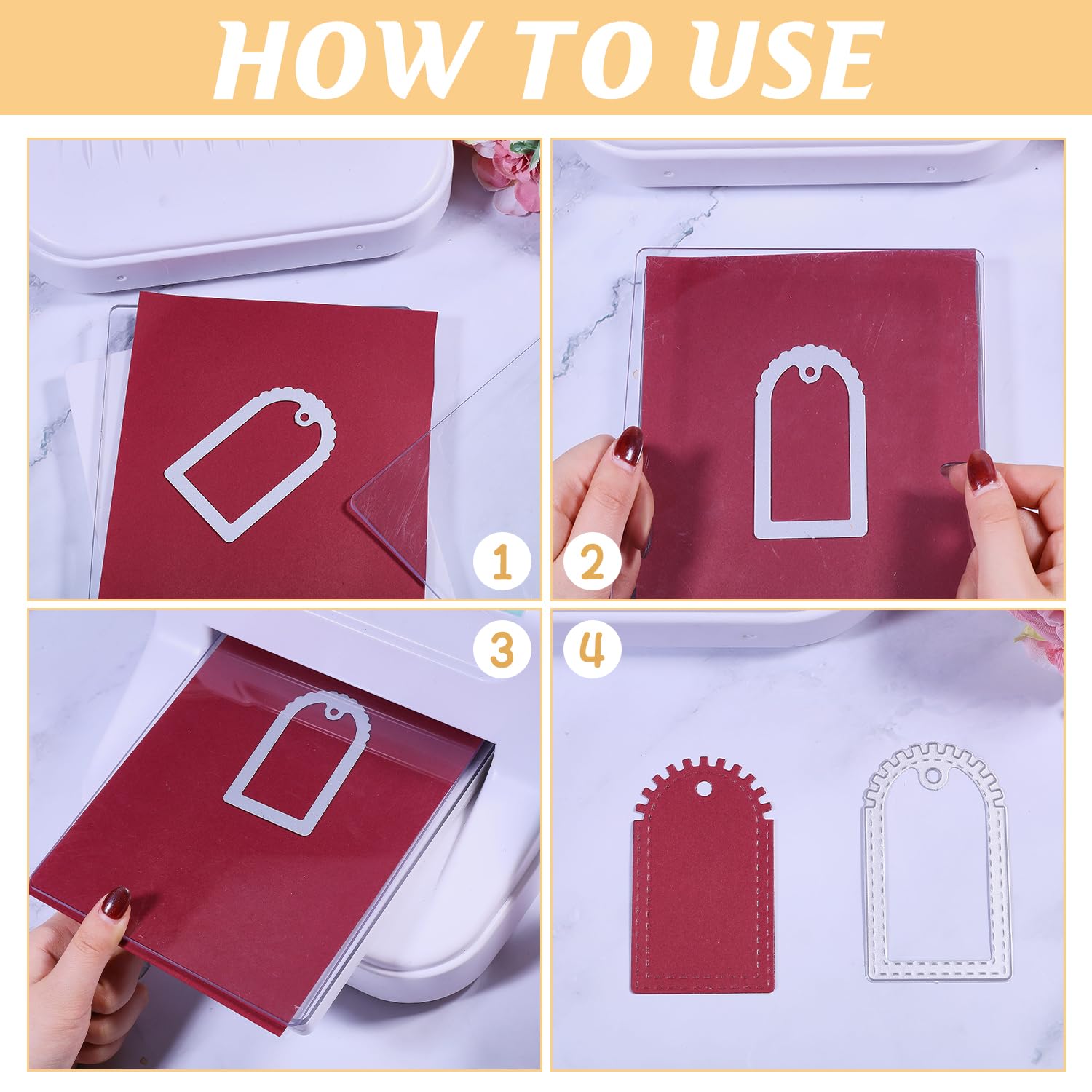 HOW TO USE

1

2

3

4