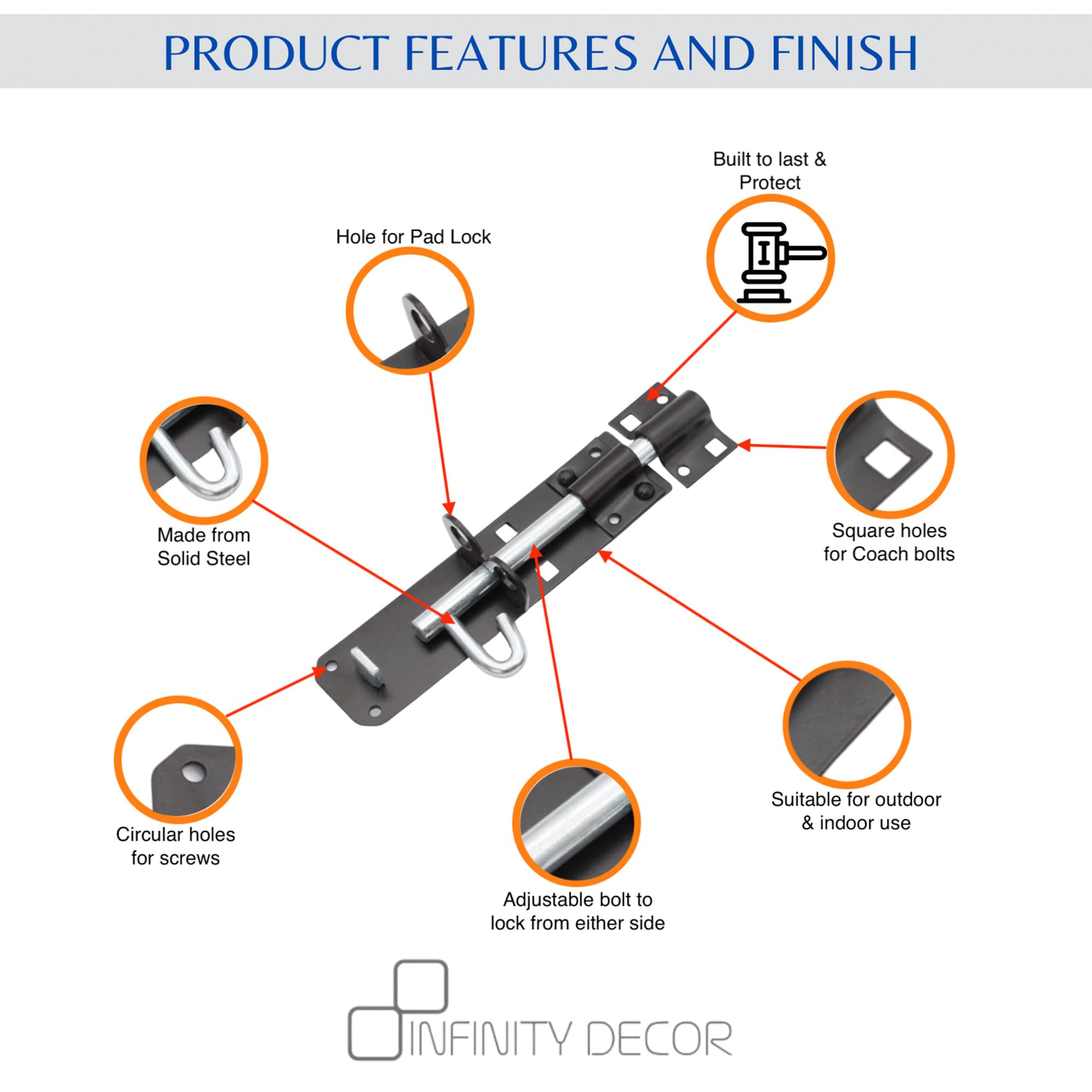 PRODUCT FEATURES AND FINISH

Built to last & Protect

Hole for Pad Lock

Made from Solid Steel

Square holes for Coach bolts

Circular holes for screws

Suitable for outdoor & indoor use

Adjustable bolt to lock from either side

INFINITY DECOR