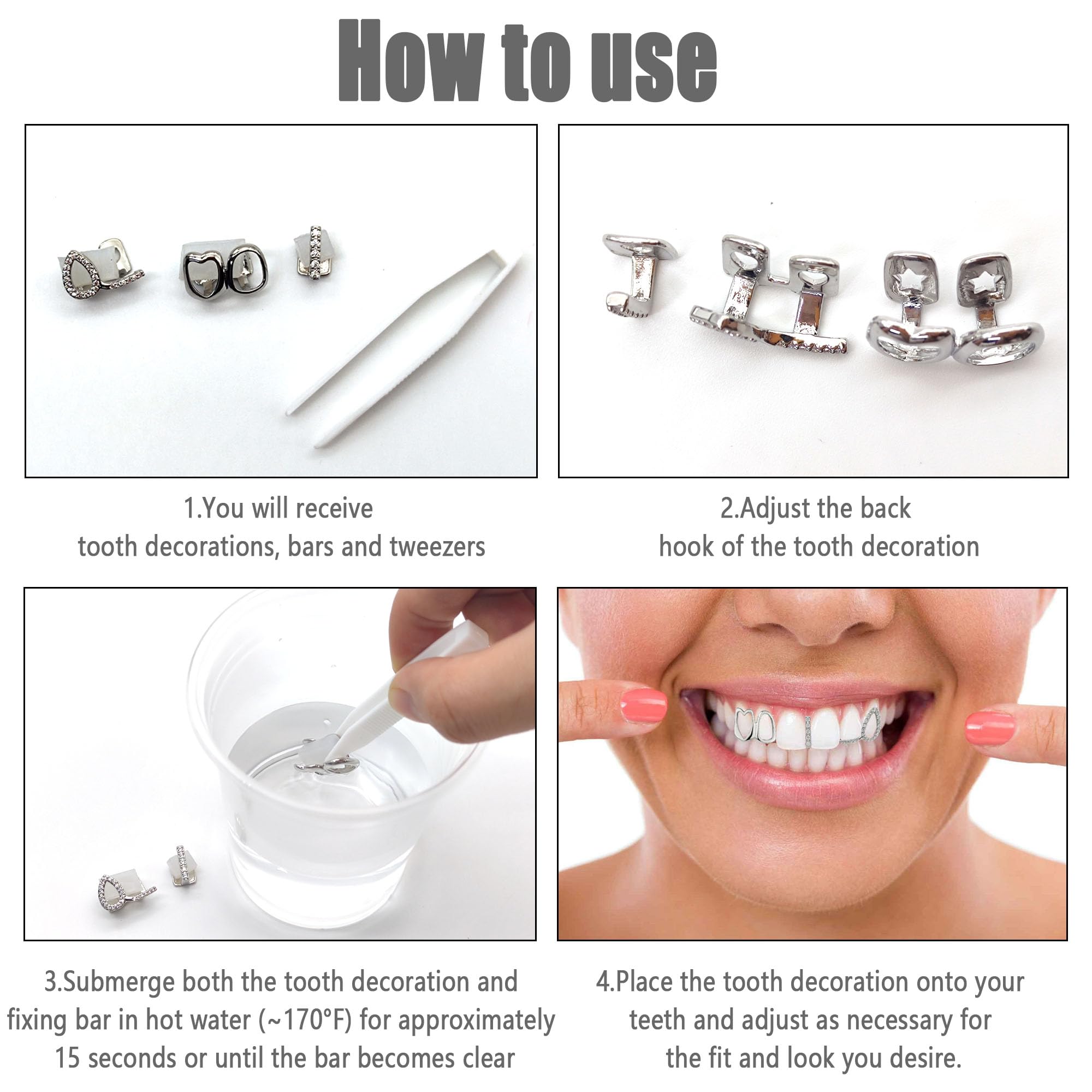 How to use

1.You will receive tooth decorations, bars and tweezers

2.Adjust the back hook of the tooth decoration

3.Submerge both the tooth decoration and fixing bar in hot water (~170°F) for approximately 15 seconds or until the bar becomes clear

4.Place the tooth decoration onto your teeth and adjust as necessary for the fit and look you desire.