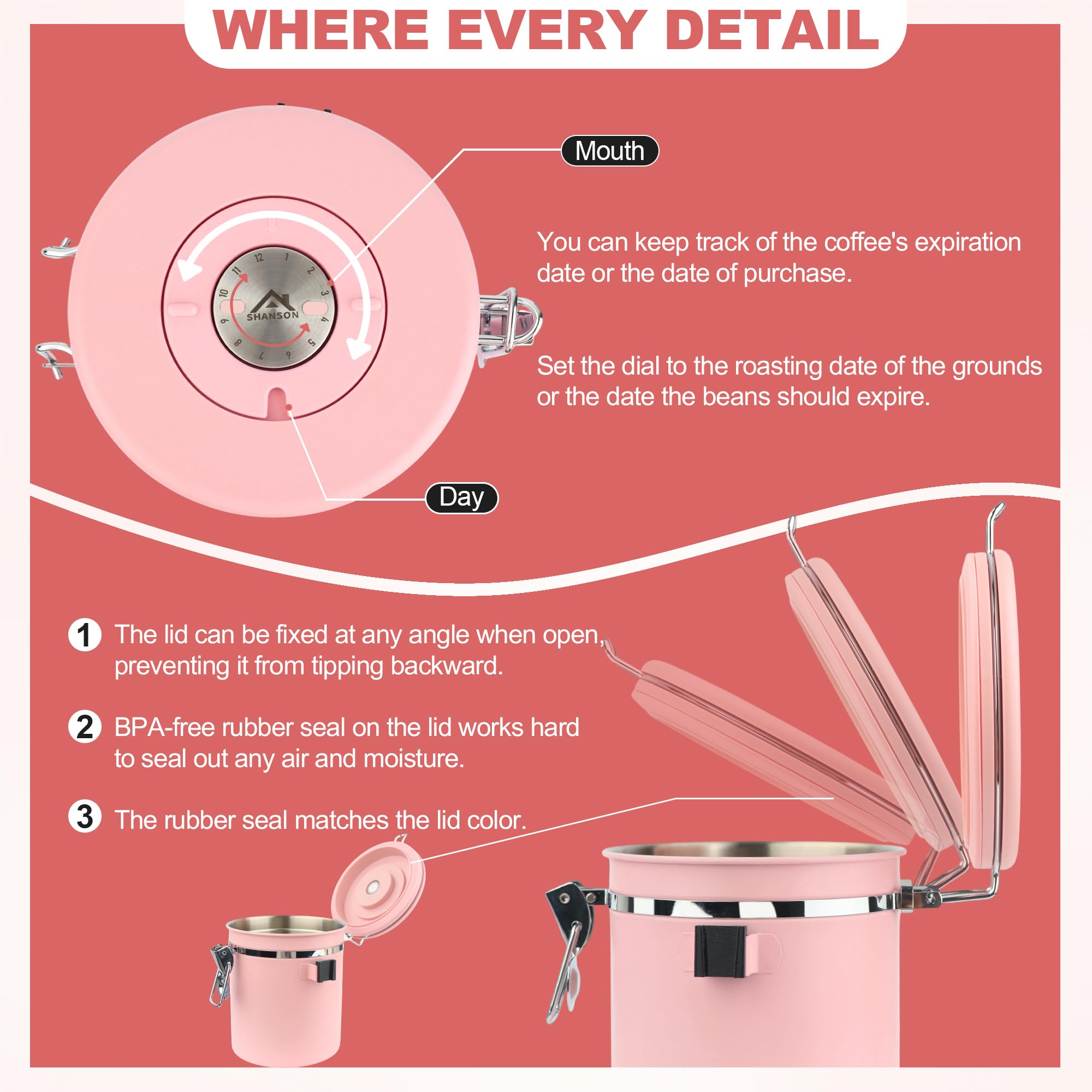 WHERE EVERY DETAIL

Mouth

12 1 2 3 4 5 6 7 8 9 10 11

SHANSON

You can keep track of the coffee's expiration date or the date of purchase.

Set the dial to the roasting date of the grounds or the date the beans should expire.

Day

1 The lid can be fixed at any angle when open, preventing it from tipping backward.

2 BPA-free rubber seal on the lid works hard to seal out any air and moisture.

3 The rubber seal matches the lid color.