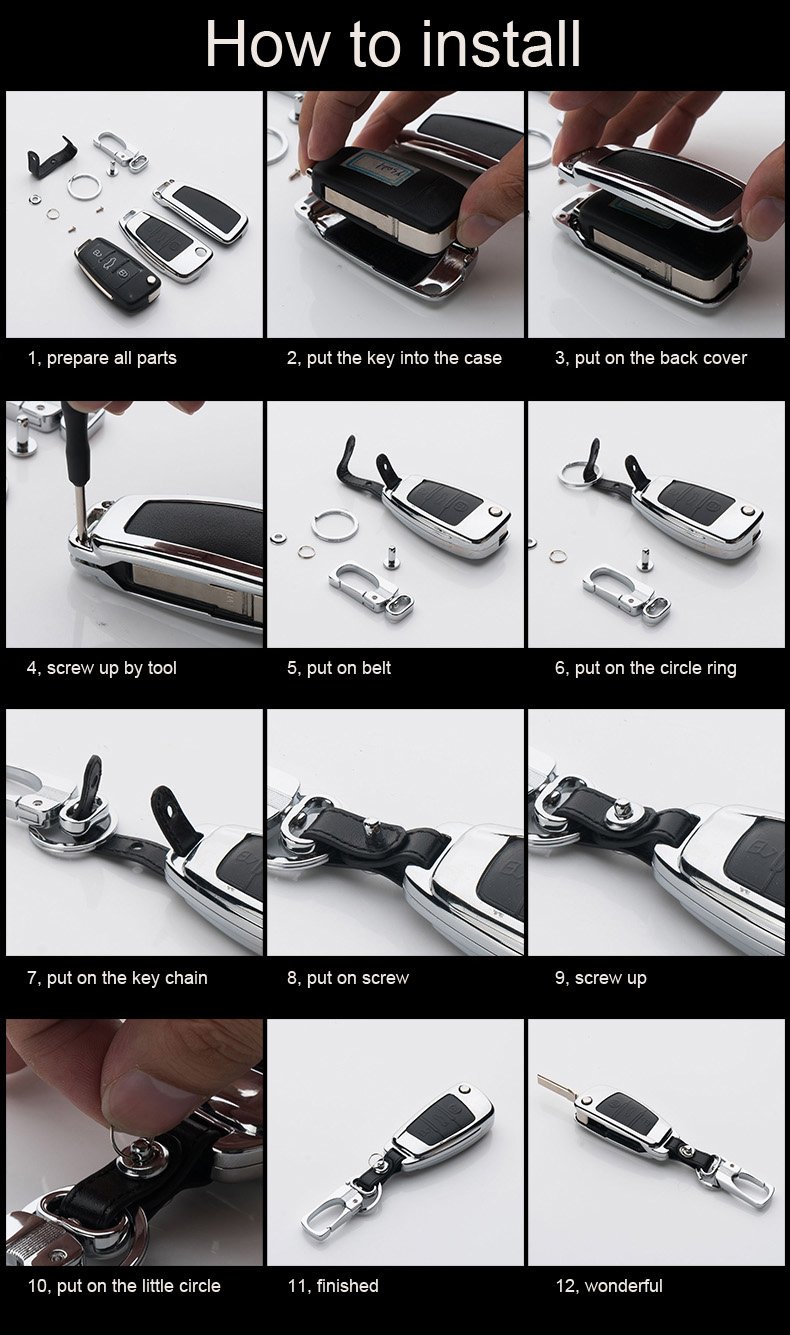 How to install

1, prepare all parts

2, put the key into the case

3, put on the back cover

4, screw up by tool

5, put on belt

6, put on the circle ring

7, put on the key chain

8, put on screw

9, screw up

10, put on the little circle

11, finished

12, wonderful