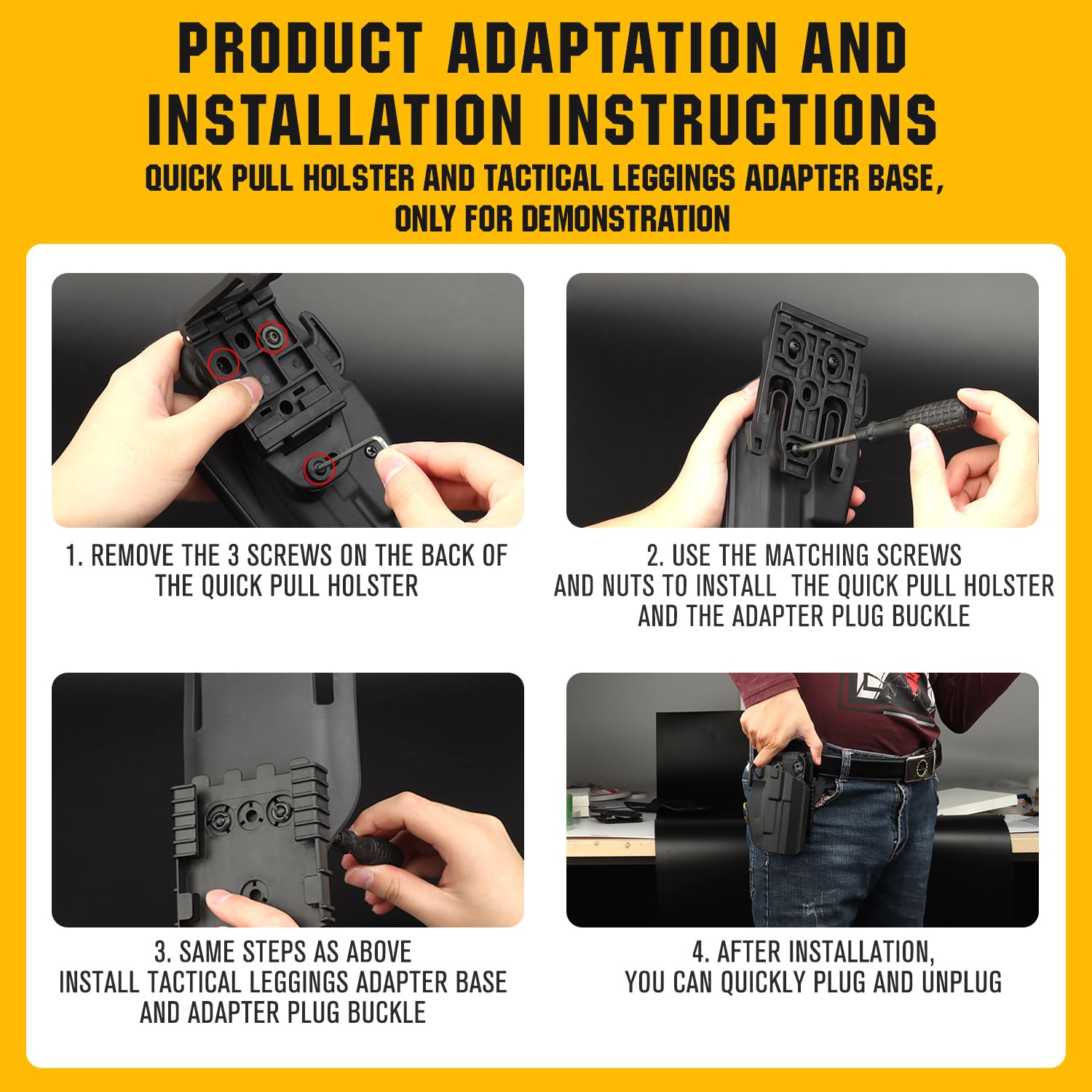 PRODUCT ADAPTATION AND INSTALLATION INSTRUCTIONS

QUICK PULL HOLSTER AND TACTICAL LEGGINGS ADAPTER BASE, ONLY FOR DEMONSTRATION

1. REMOVE THE 3 SCREWS ON THE BACK OF THE QUICK PULL HOLSTER

2. USE THE MATCHING SCREWS AND NUTS TO INSTALL THE QUICK PULL HOLSTER AND THE ADAPTER PLUG BUCKLE

3. SAME STEPS AS ABOVE INSTALL TACTICAL LEGGINGS ADAPTER BASE AND ADAPTER PLUG BUCKLE

4. AFTER INSTALLATION, YOU CAN QUICKLY PLUG AND UNPLUG