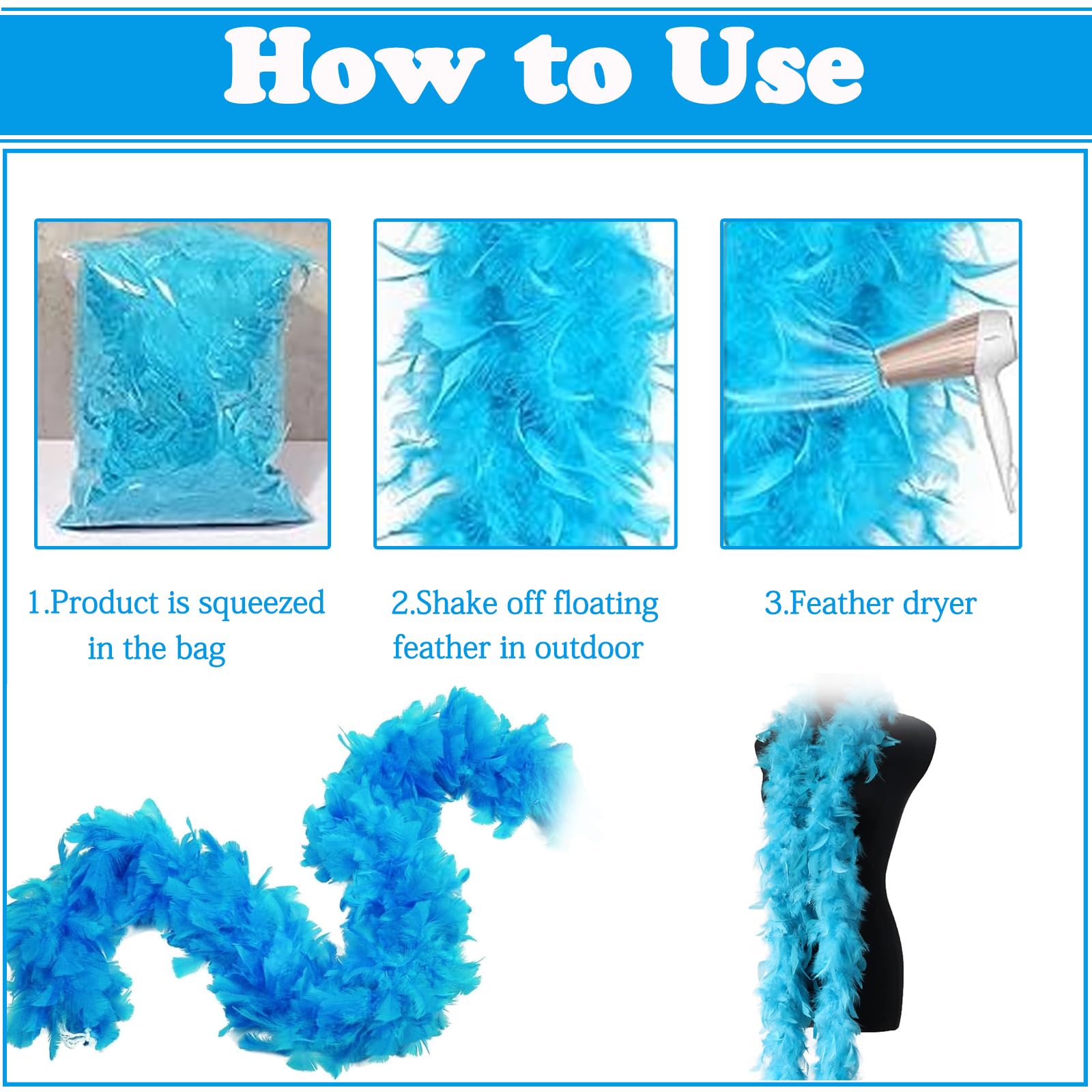 How to Use

1.Product is squeezed in the bag

2.Shake off floating feather in outdoor

3.Feather dryer