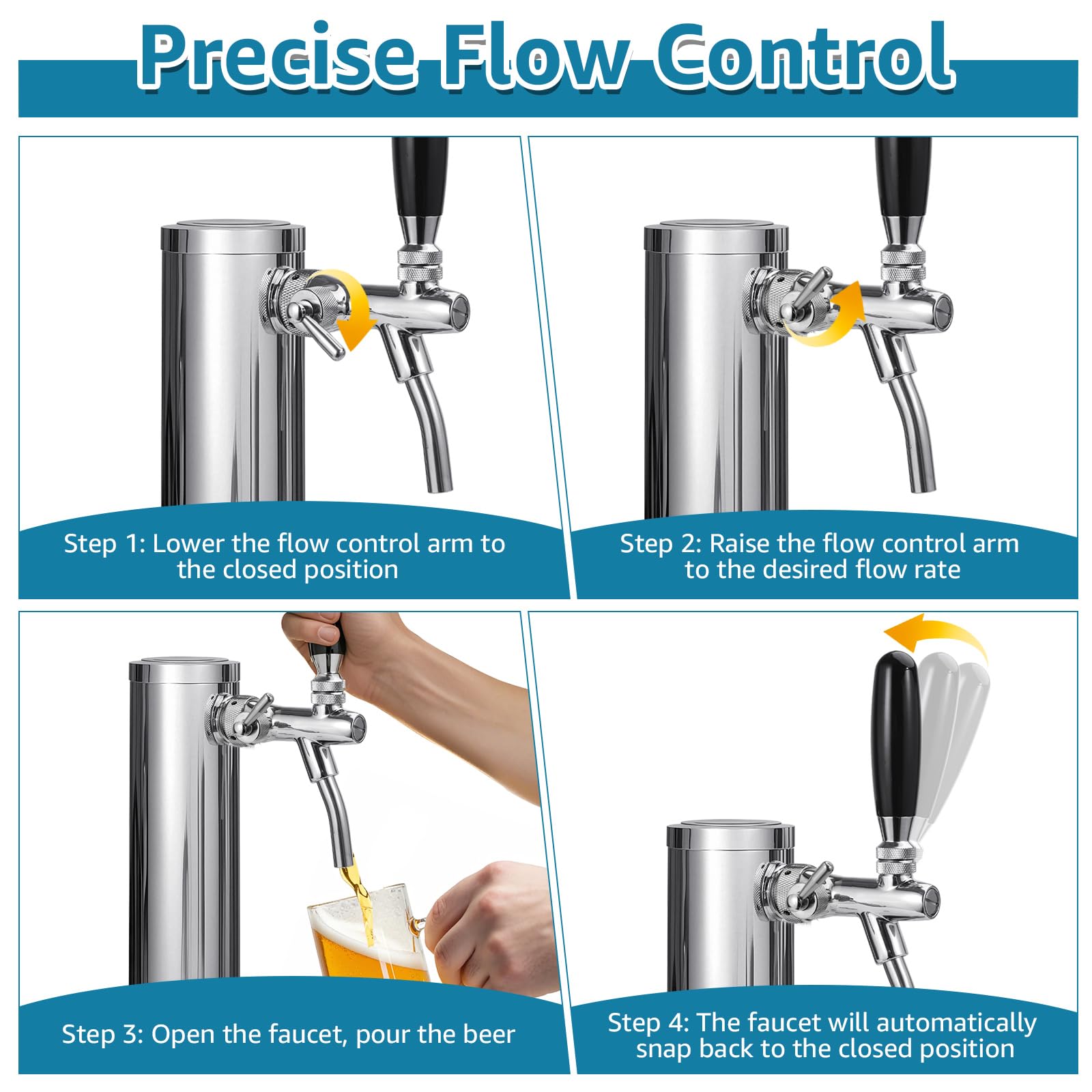 Precise Flow Control

Step 1: Lower the flow control arm to the closed position

Step 2: Raise the flow control arm to the desired flow rate

Step 3: Open the faucet, pour the beer

Step 4: The faucet will automatically snap back to the closed position