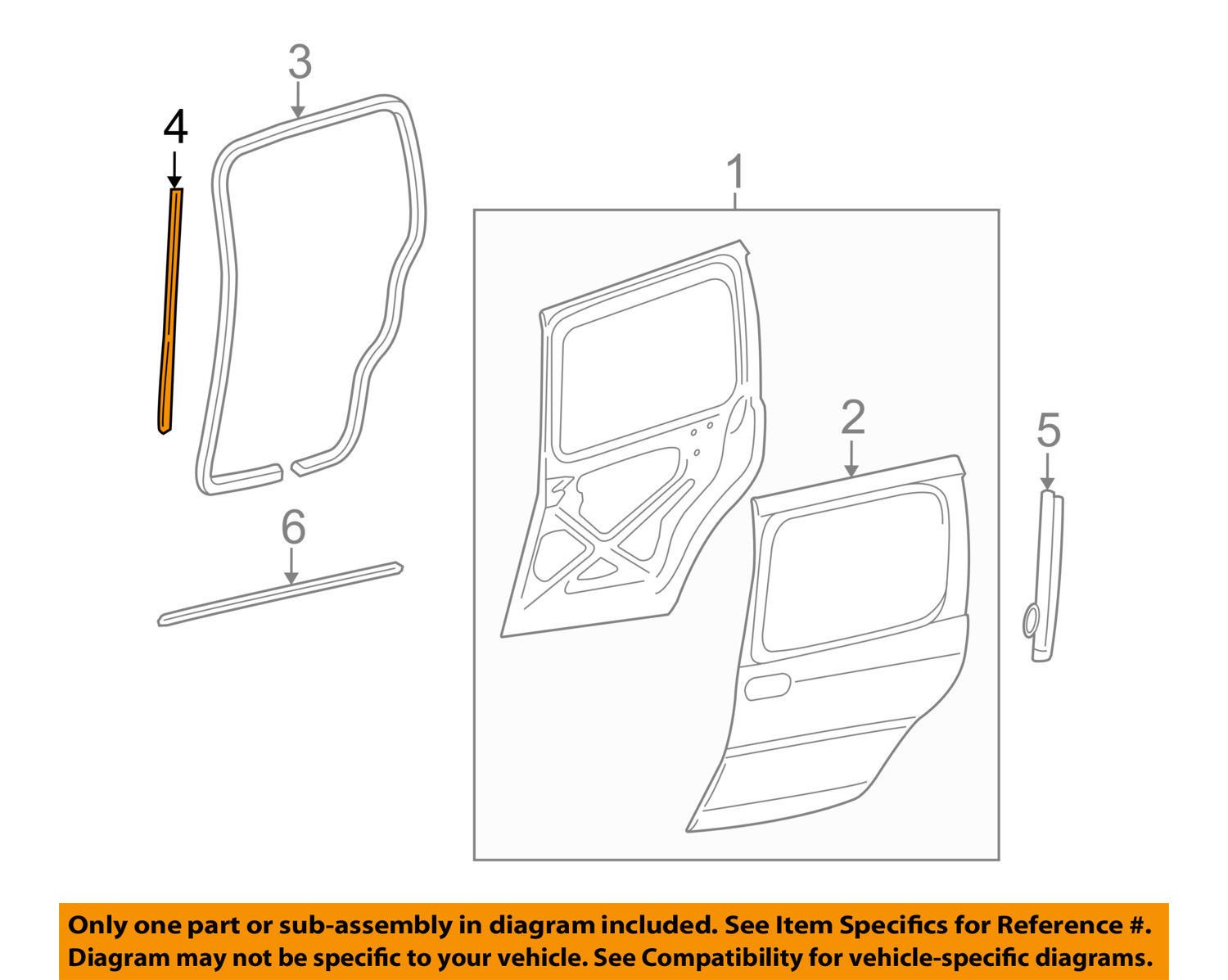 3
4
1
2
5
6
Only one part or sub-assembly in diagram included. See Item Specifics for Reference #. Diagram may not be specific to your vehicle. See Compatibility for vehicle-specific diagrams.