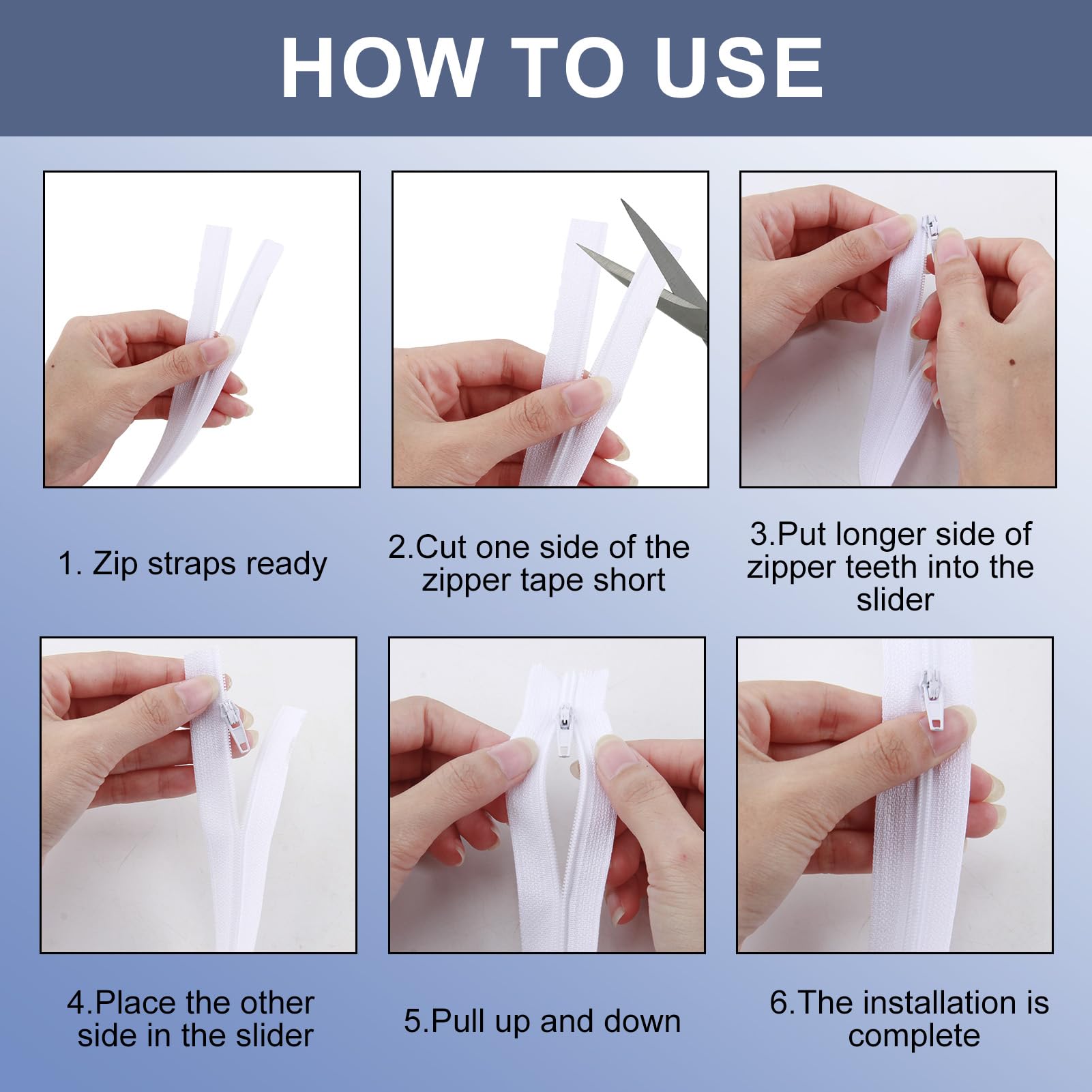 HOW TO USE

1. Zip straps ready

2.Cut one side of the zipper tape short

3.Put longer side of zipper teeth into the slider

4.Place the other side in the slider

5.Pull up and down

6.The installation is complete