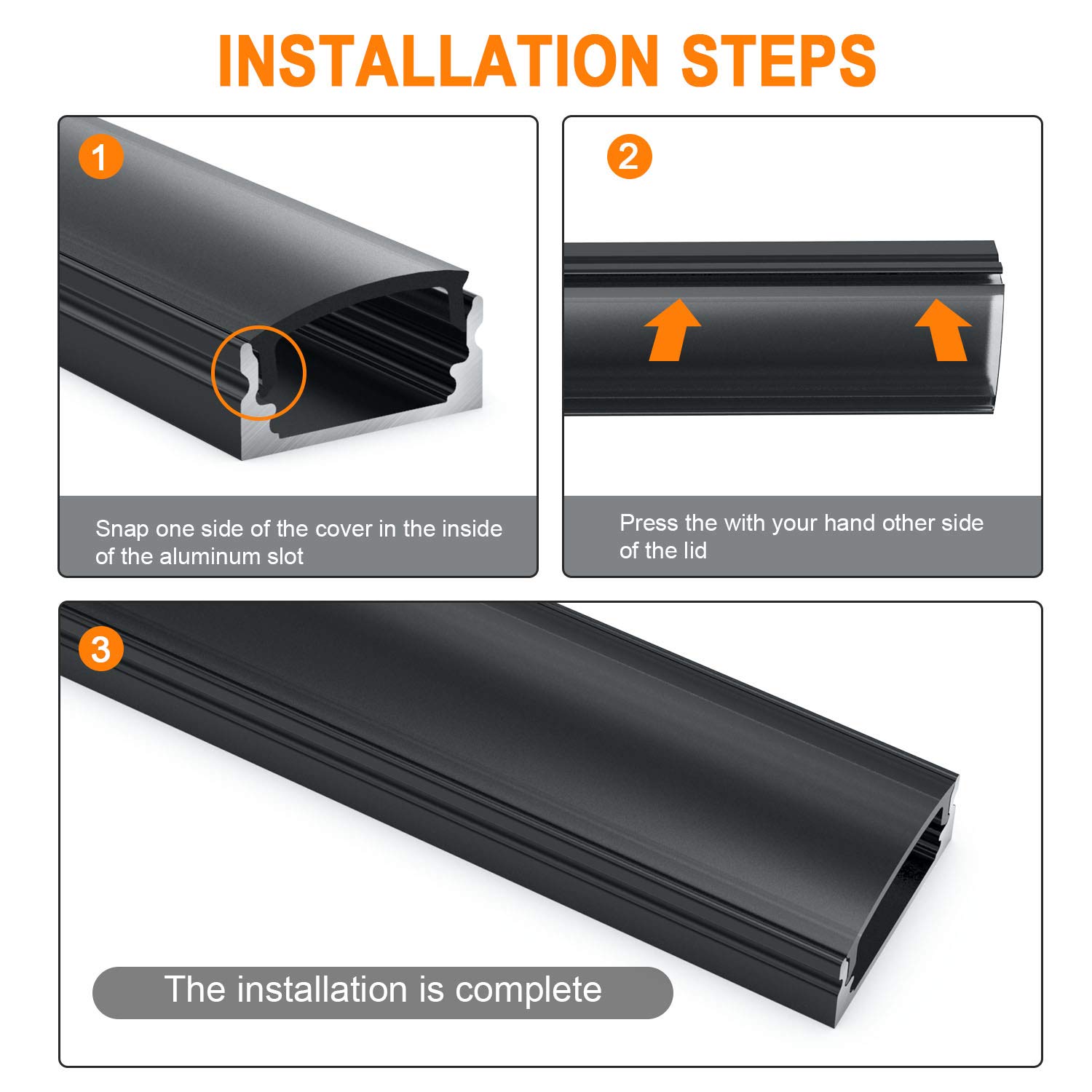 INSTALLATION STEPS

1

Snap one side of the cover in the inside of the aluminum slot

2

Press the with your hand other side of the lid

3

The installation is complete