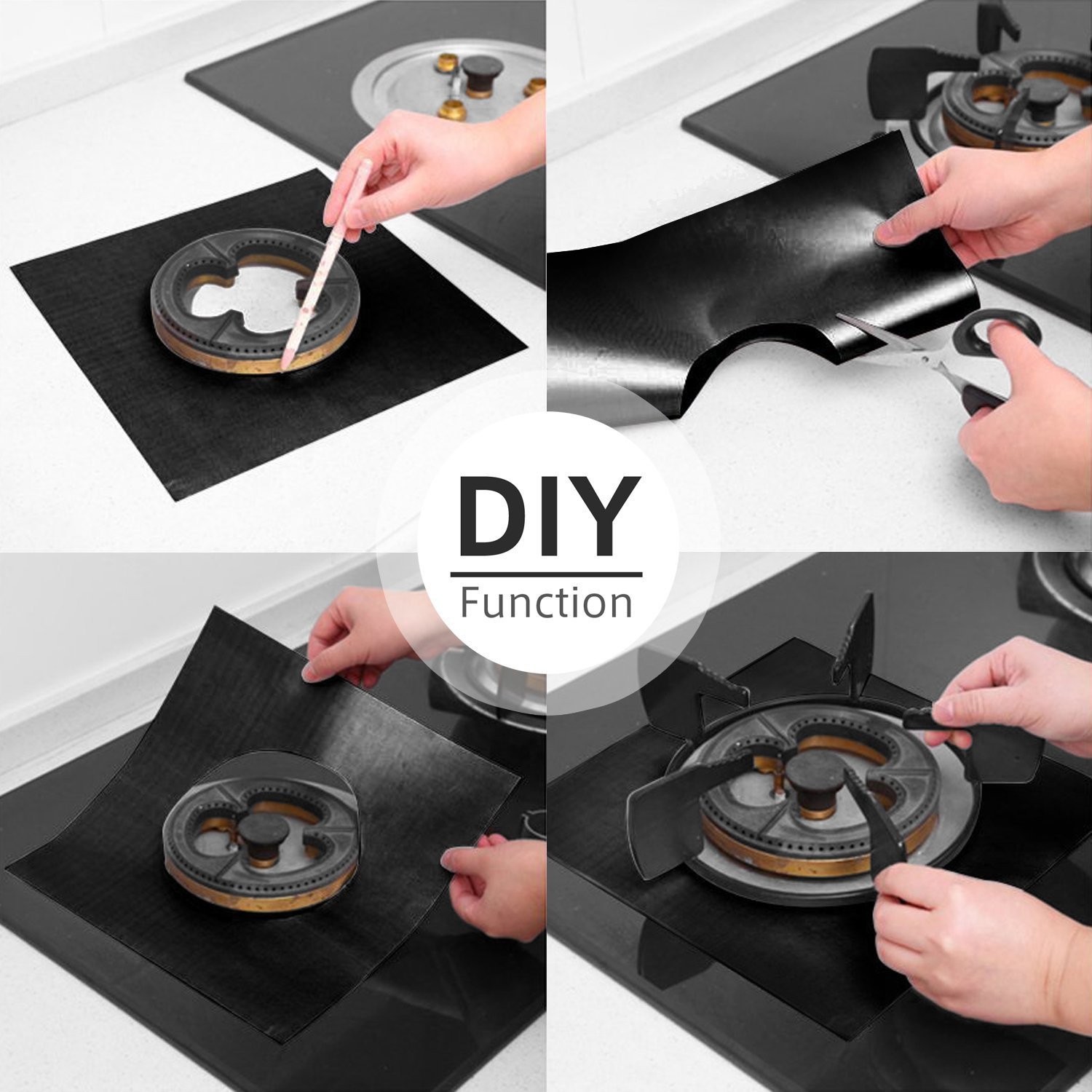 DIY

Function