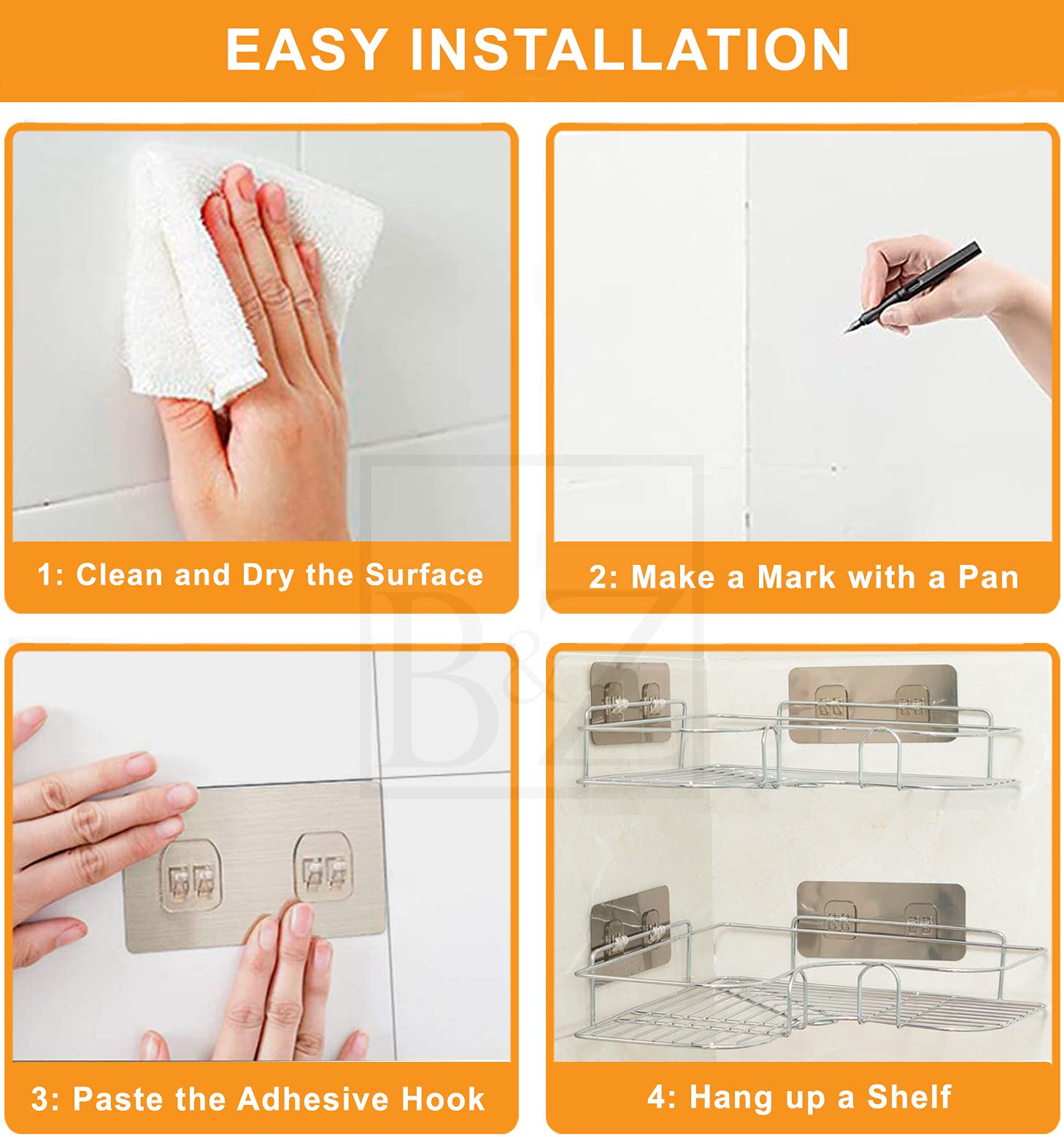 EASY INSTALLATION

1: Clean and Dry the Surface

2: Make a Mark with a Pan

B&Z

3: Paste the Adhesive Hook

4: Hang up a Shelf