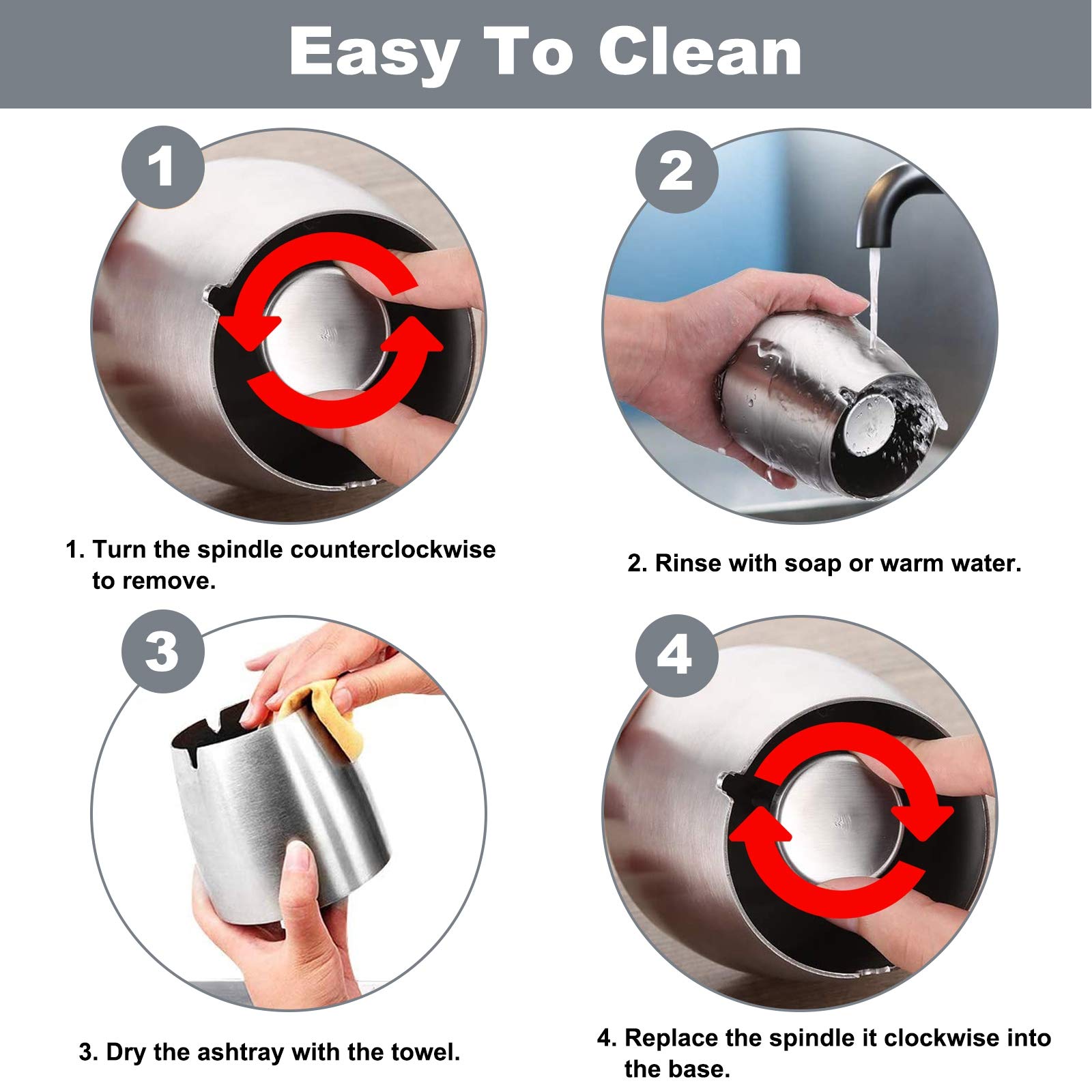 Easy To Clean

1

1. Turn the spindle counterclockwise to remove.

2

2. Rinse with soap or warm water.

3

3. Dry the ashtray with the towel.

4

4. Replace the spindle it clockwise into the base.