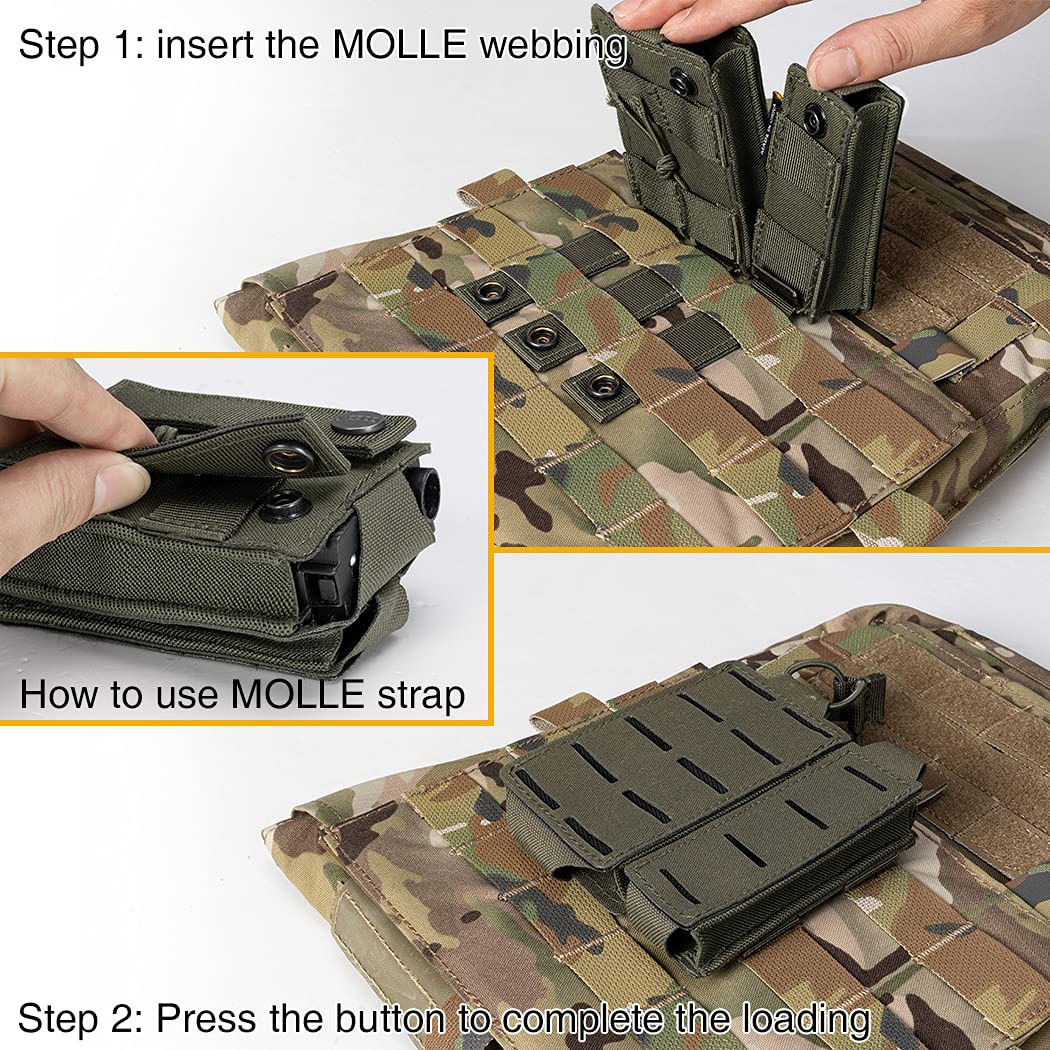 Step 1: insert the MOLLE webbing

How to use MOLLE strap

Step 2: Press the button to complete the loading