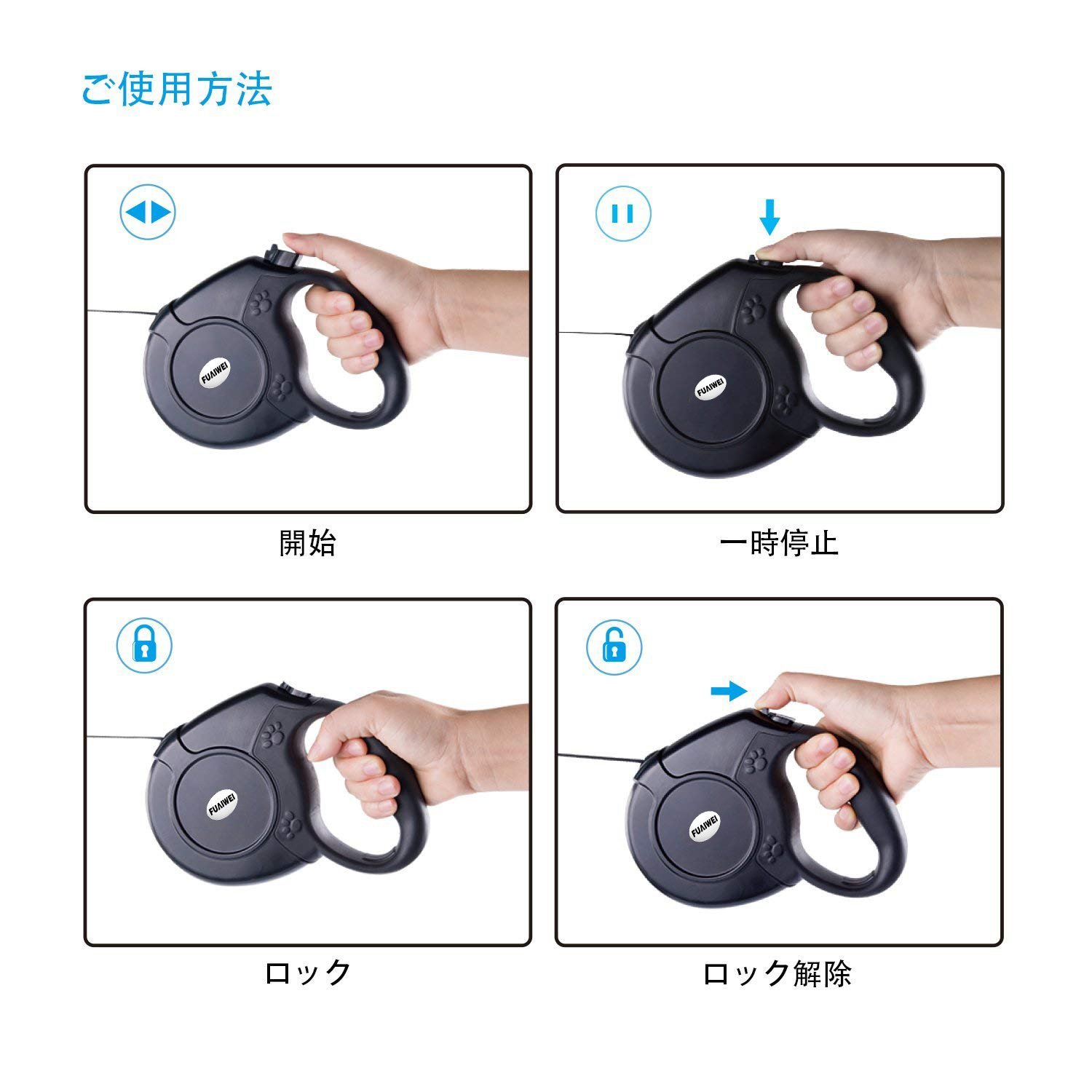 ご使用方法

FUAIWEI

開始

FUAIWEI

一時停止

FUAIWEI

ロック

FUAIWEI

ロック解除