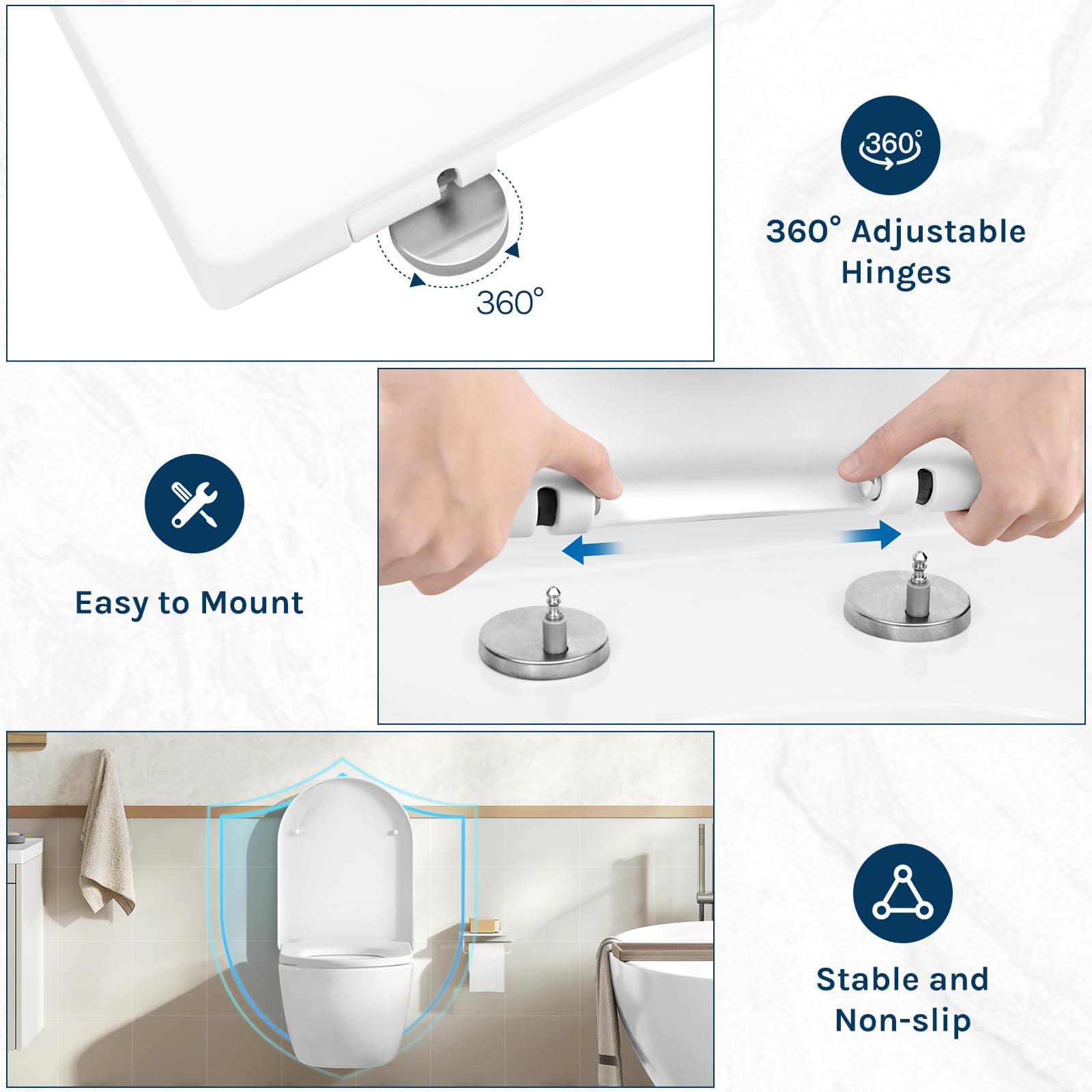 360°

360°

360° Adjustable Hinges

Easy to Mount

Stable and Non-slip