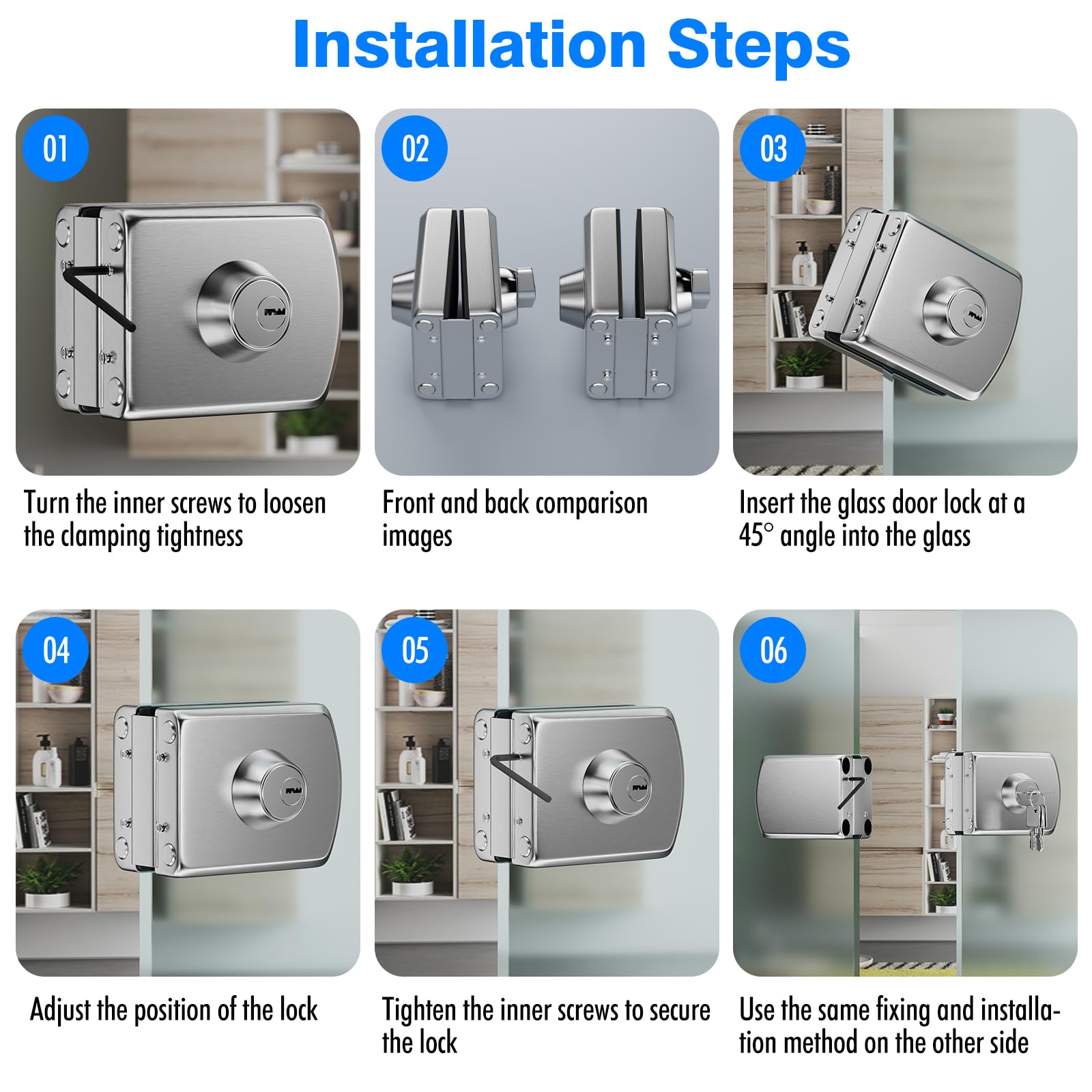 Installation Steps

01

Turn the inner screws to loosen the clamping tightness

02

Front and back comparison images

03

Insert the glass door lock at a 45° angle into the glass

04

Adjust the position of the lock

05

Tighten the inner screws to secure the lock

06

Use the same fixing and installation method on the other side