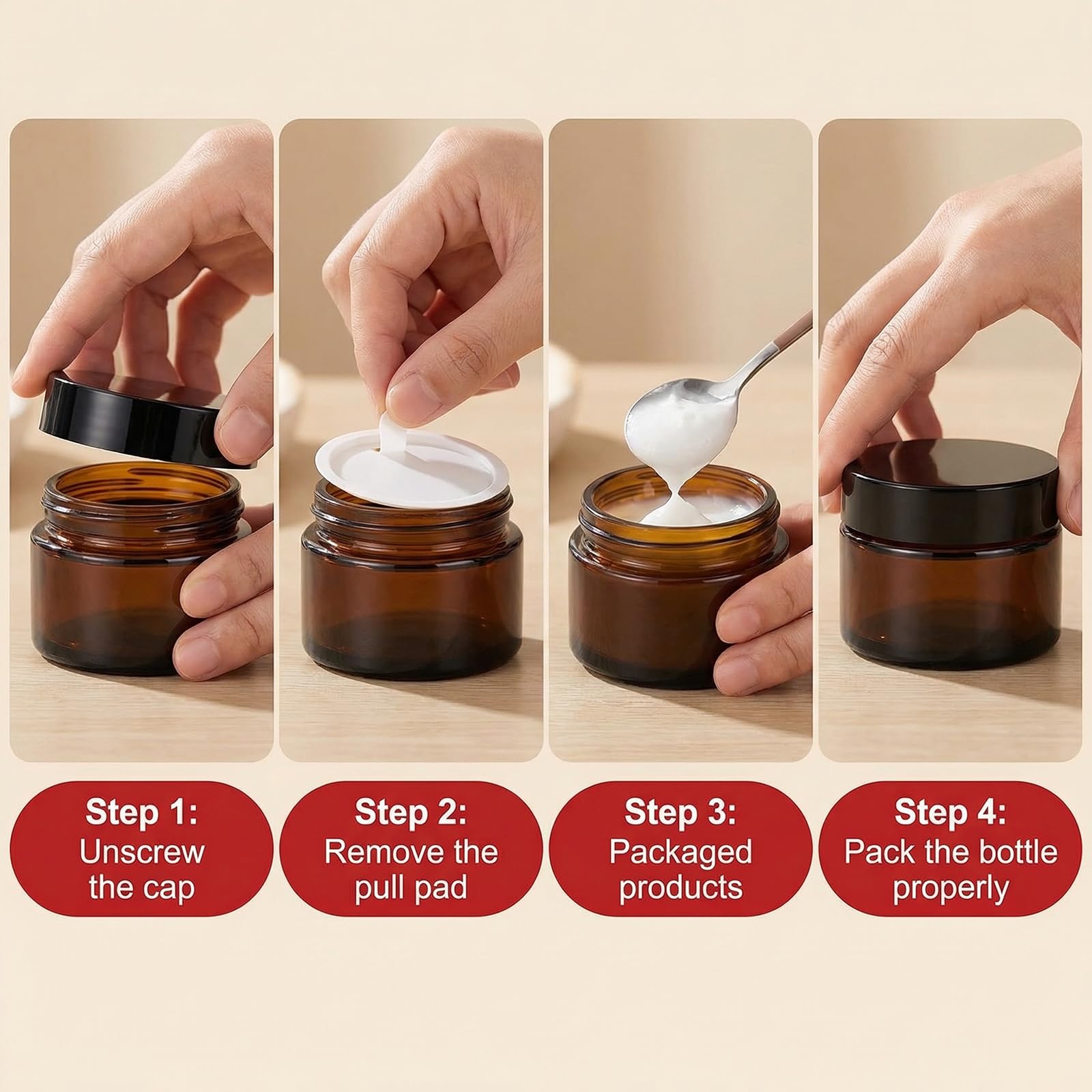 Step 1:
Unscrew the cap

Step 2:
Remove the pull pad

Step 3:
Packaged products

Step 4:
Pack the bottle properly