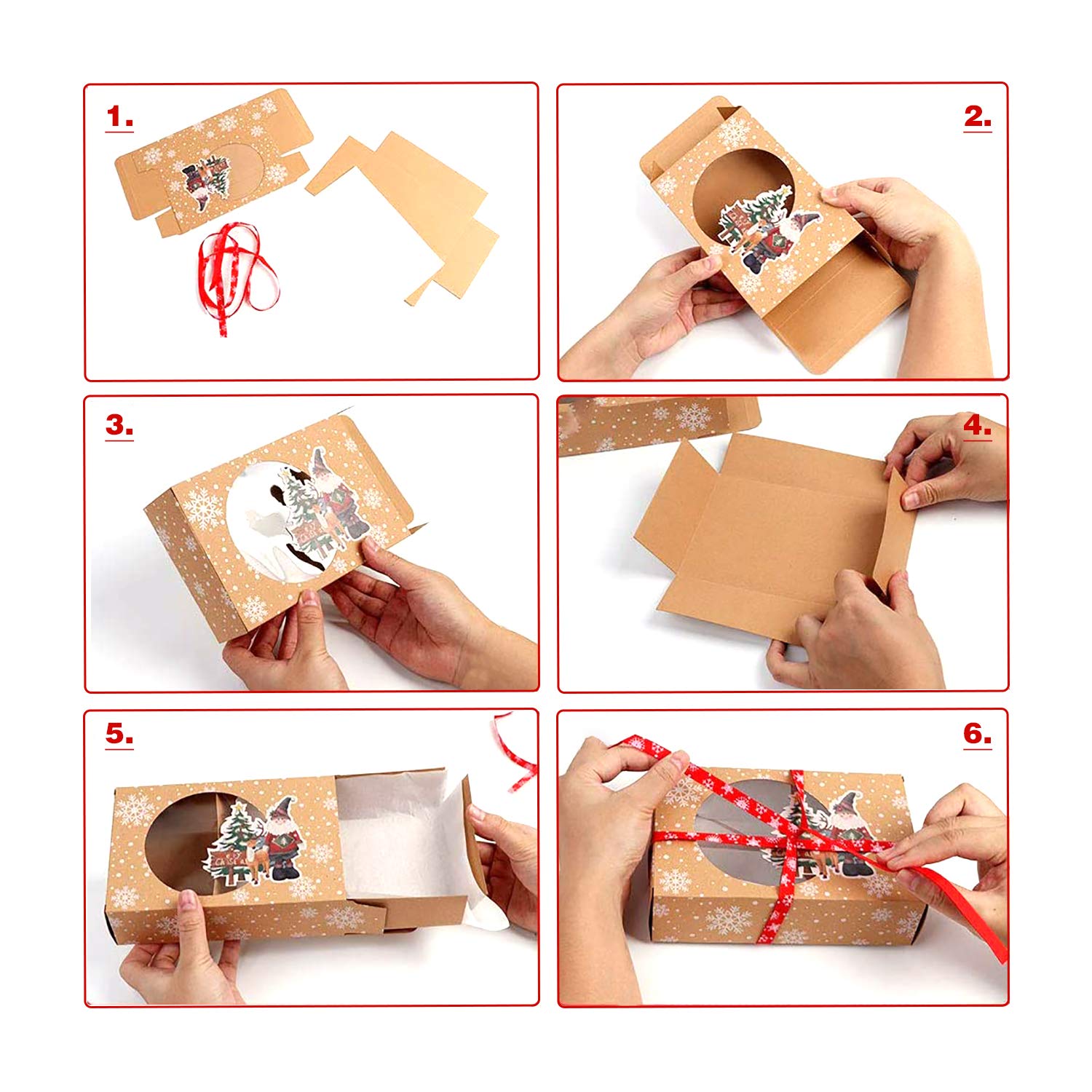 1.

2.

3.

4.

5.

6.