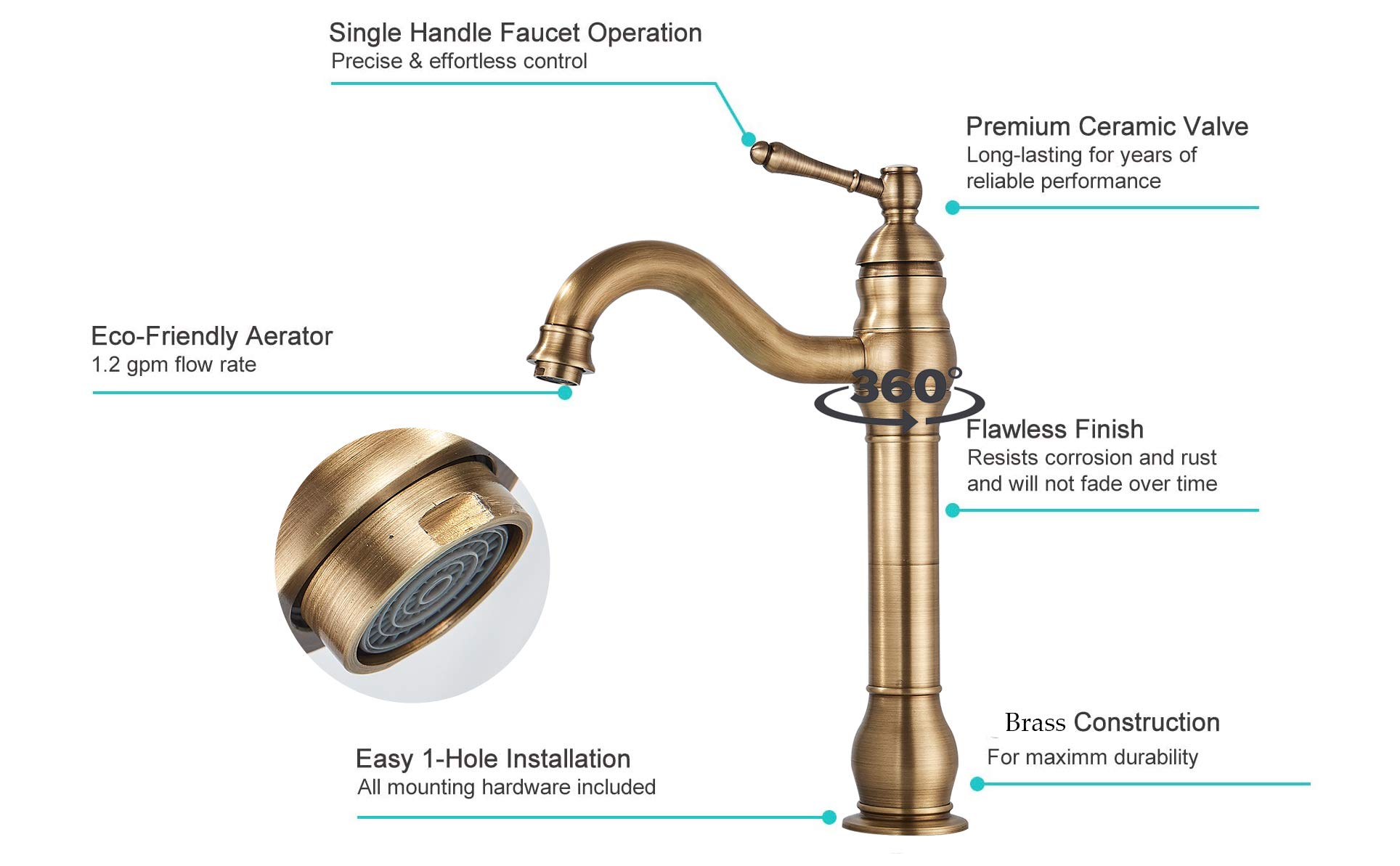 Single Handle Faucet Operation
Precise & effortless control

Premium Ceramic Valve
Long-lasting for years of reliable performance

Eco-Friendly Aerator
1.2 gpm flow rate

360°

Flawless Finish
Resists corrosion and rust and will not fade over time

Brass Construction
For maximm durability

Easy 1-Hole Installation
All mounting hardware included