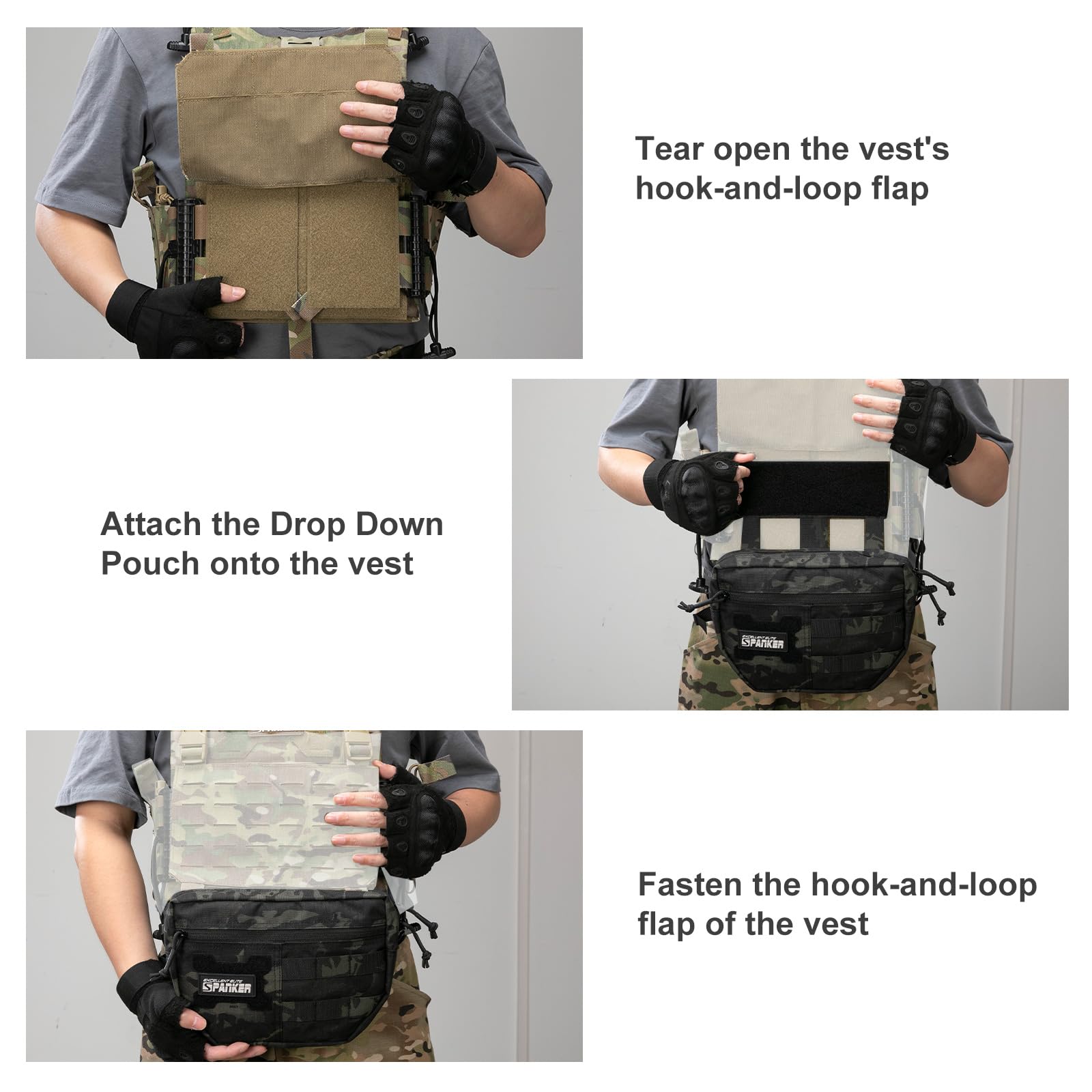 Tear open the vest's hook-and-loop flap

Attach the Drop Down Pouch onto the vest

EXCELLENT ELITE SPANKER

Fasten the hook-and-loop flap of the vest

EXCELLENT ELITE SPANKER