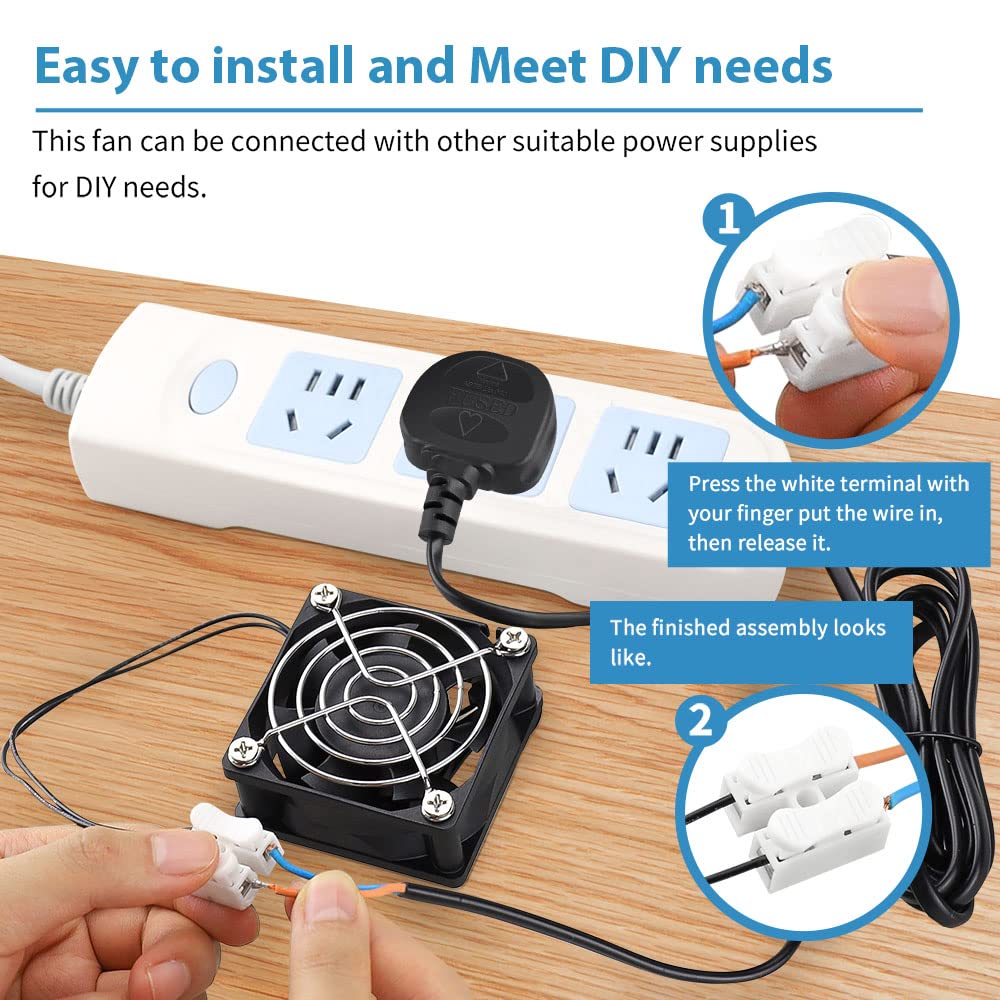 Easy to install and Meet DIY needs

This fan can be connected with other suitable power supplies for DIY needs.

1

Press the white terminal with your finger put the wire in, then release it.

The finished assembly looks like.

2