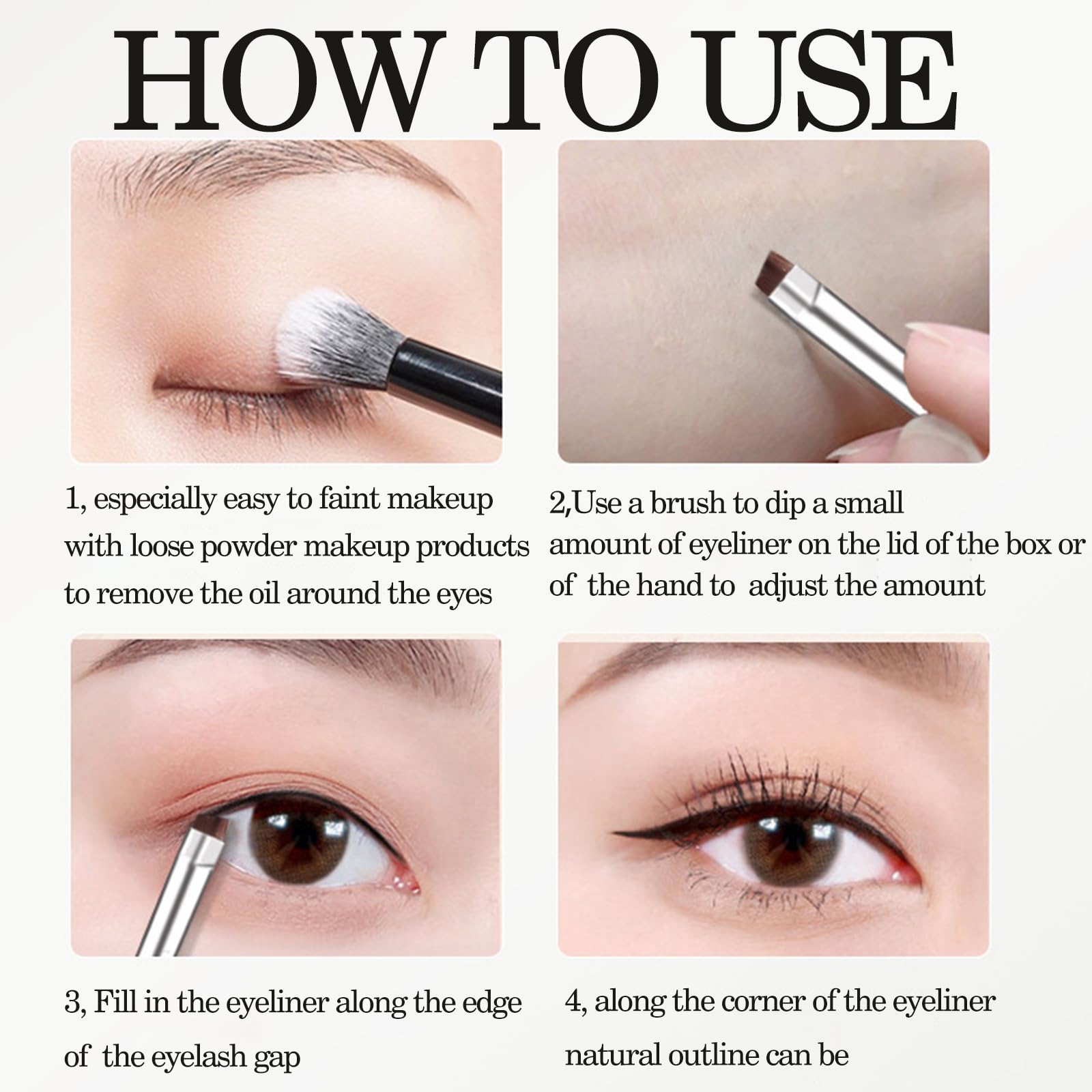 HOW TO USE

1, especially easy to faint makeup with loose powder makeup products to remove the oil around the eyes

2,Use a brush to dip a small amount of eyeliner on the lid of the box or of the hand to adjust the amount

3, Fill in the eyeliner along the edge of the eyelash gap

4, along the corner of the eyeliner natural outline can be