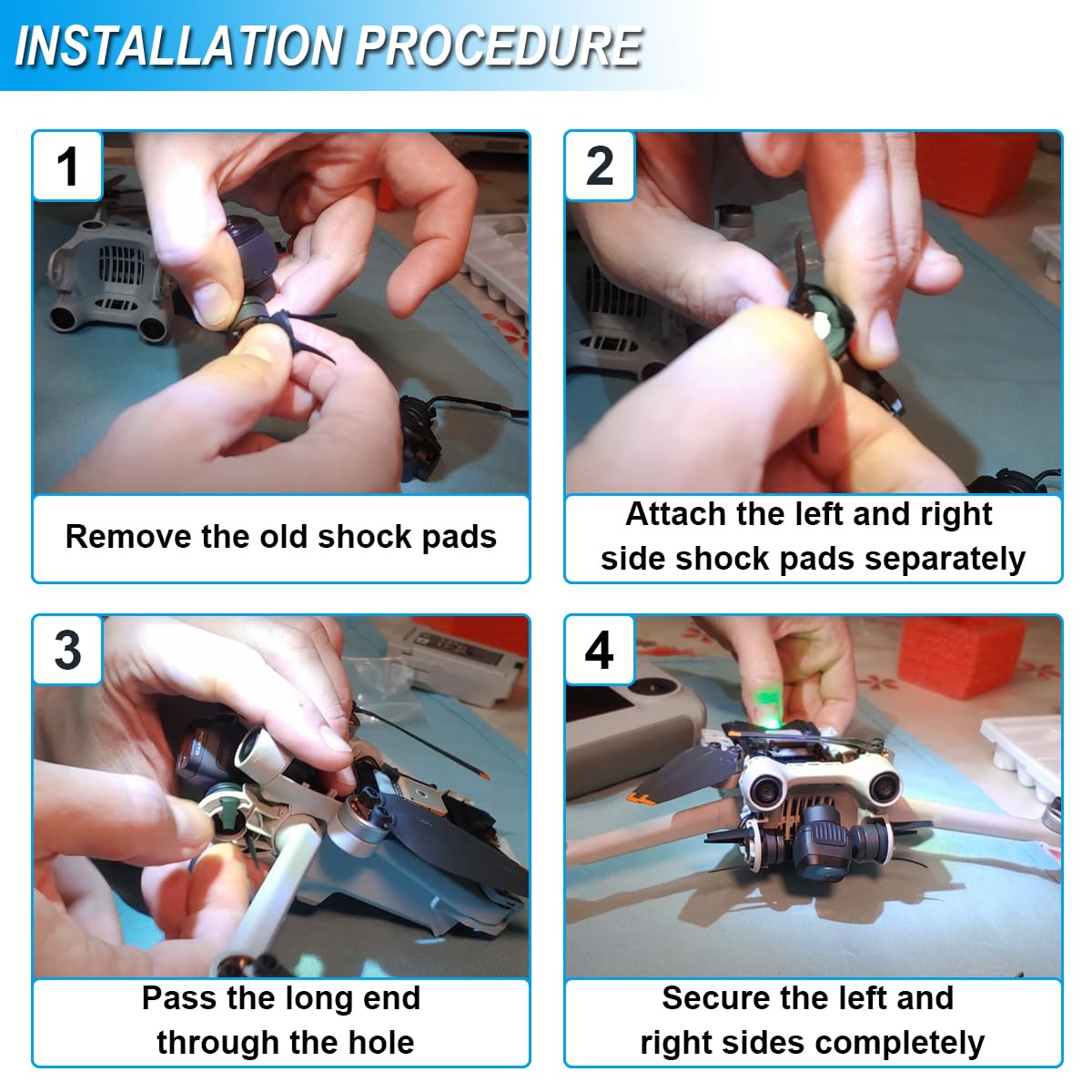 INSTALLATION PROCEDURE

1

Remove the old shock pads

2

Attach the left and right side shock pads separately

3

Pass the long end through the hole

4

Secure the left and right sides completely