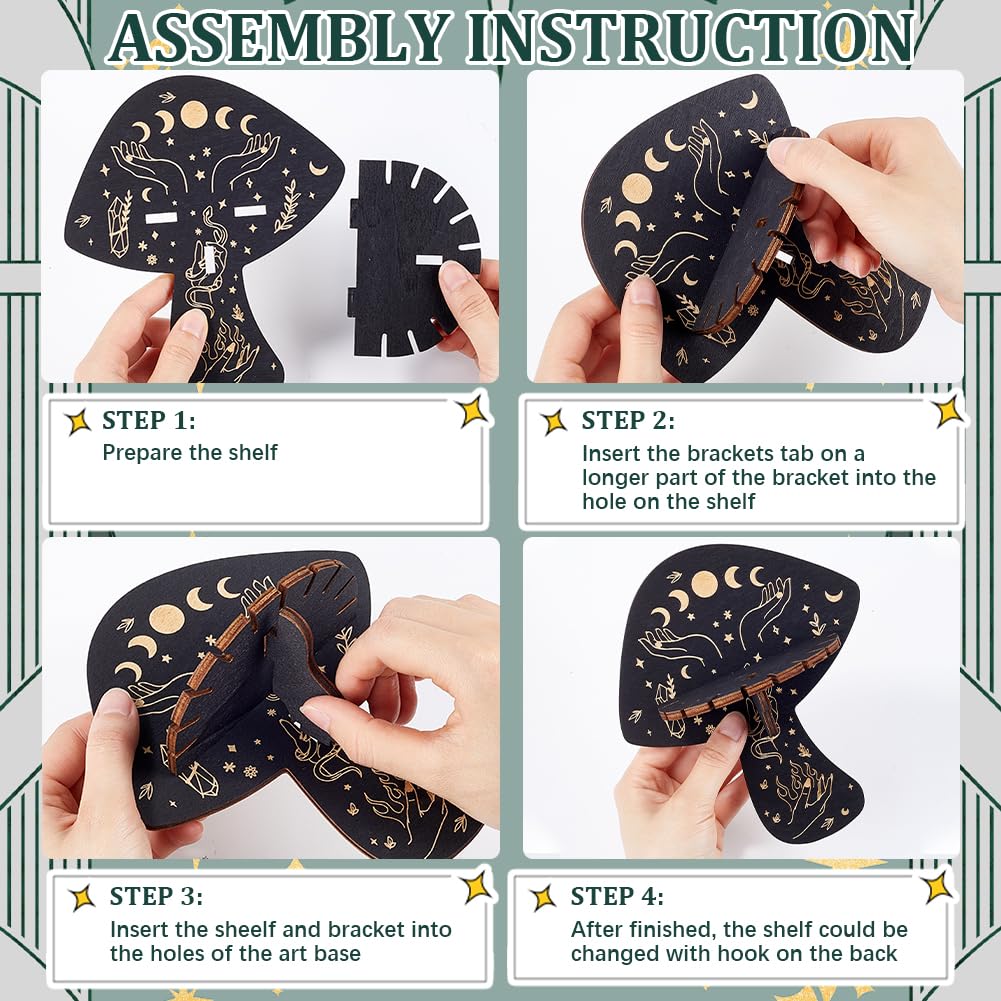 ASSEMBLY INSTRUCTION

STEP 1:
Prepare the shelf

STEP 2:
Insert the brackets tab on a longer part of the bracket into the hole on the shelf

STEP 3:
Insert the sheelf and bracket into the holes of the art base

STEP 4:
After finished, the shelf could be changed with hook on the back