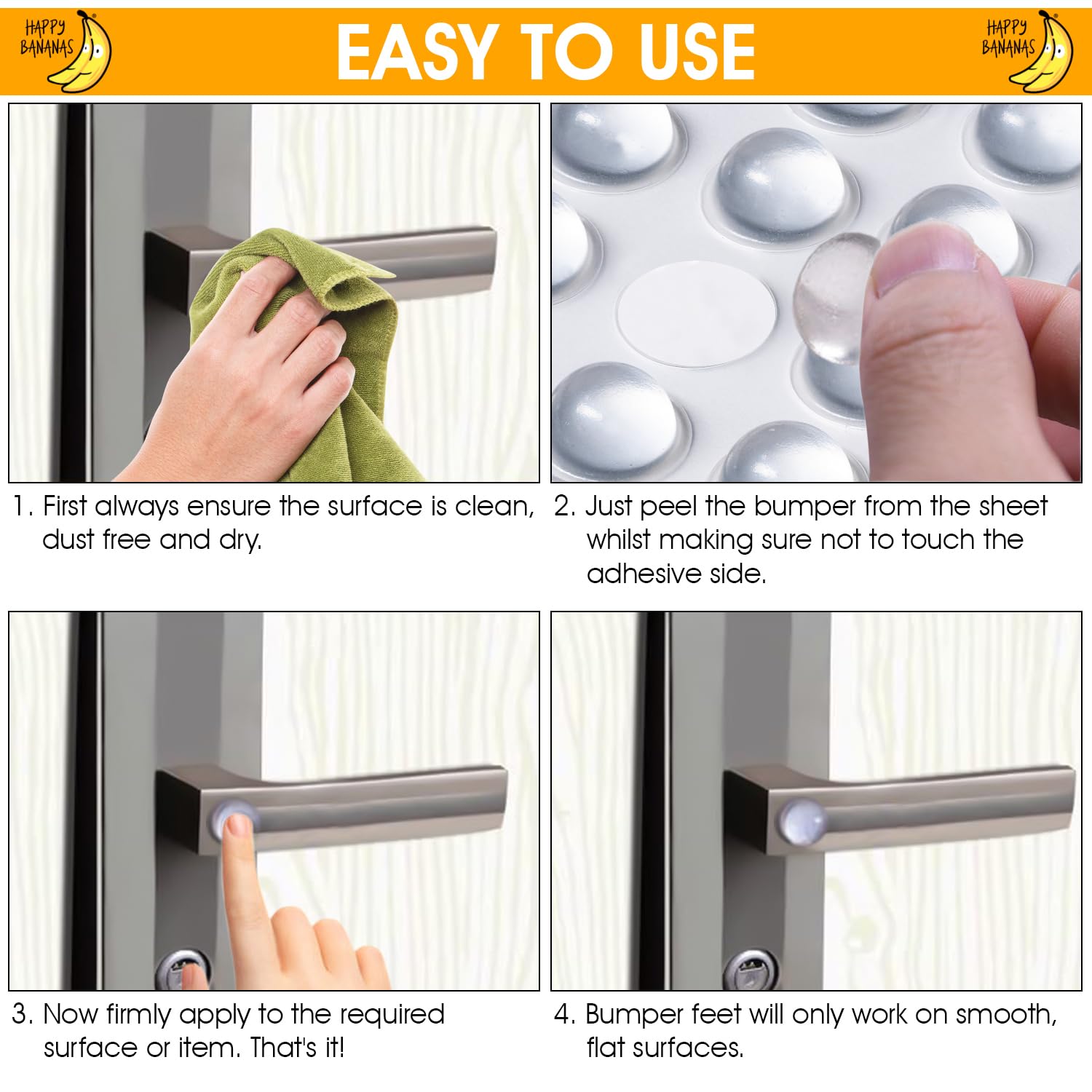 HAPPY BANANAS

EASY TO USE

HAPPY BANANAS

1. First always ensure the surface is clean, dust free and dry.

2. Just peel the bumper from the sheet whilst making sure not to touch the adhesive side.

3. Now firmly apply to the required surface or item. That's it!

4. Bumper feet will only work on smooth, flat surfaces.