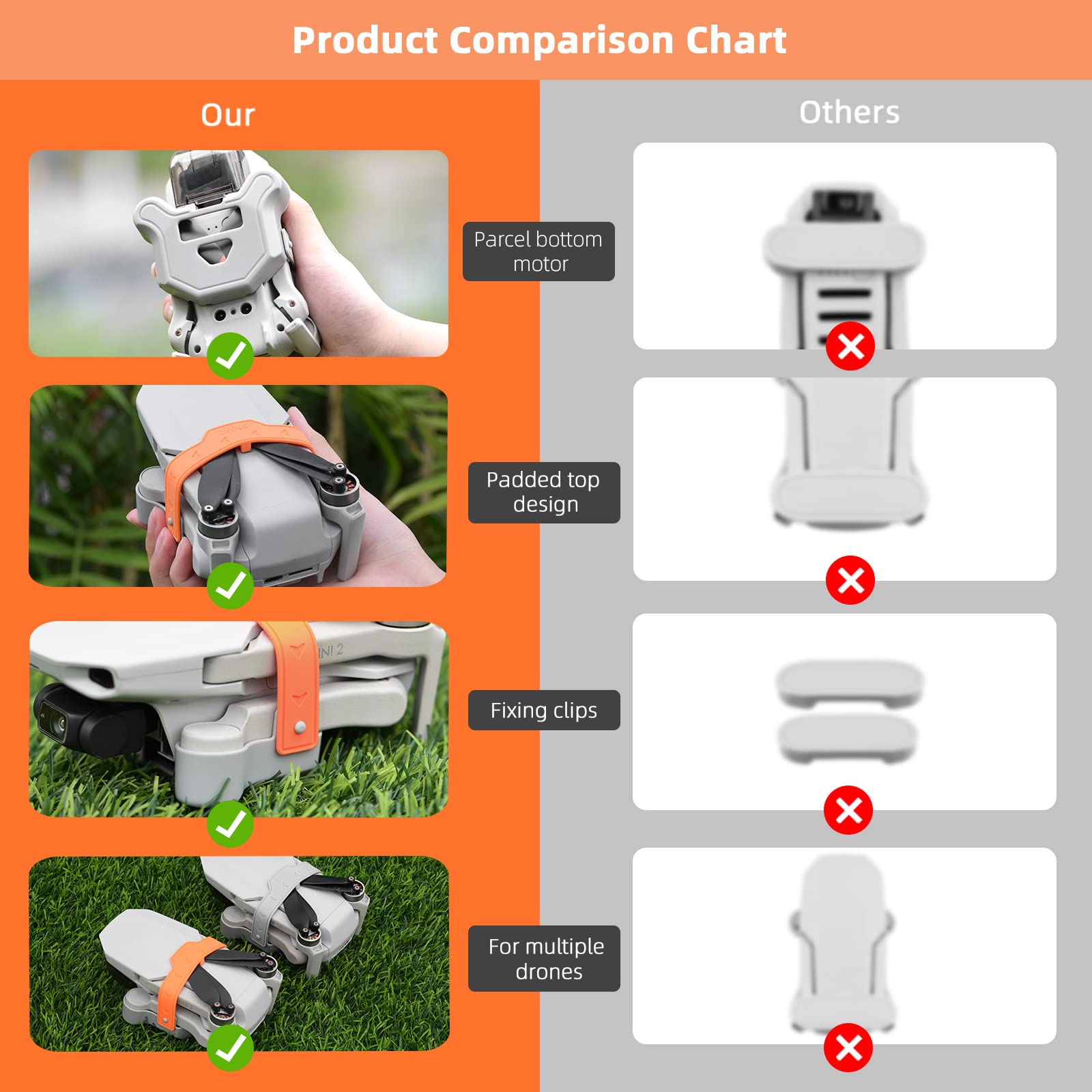 Product Comparison Chart

Our

Others

Parcel bottom motor

Padded top design

Fixing clips

For multiple drones