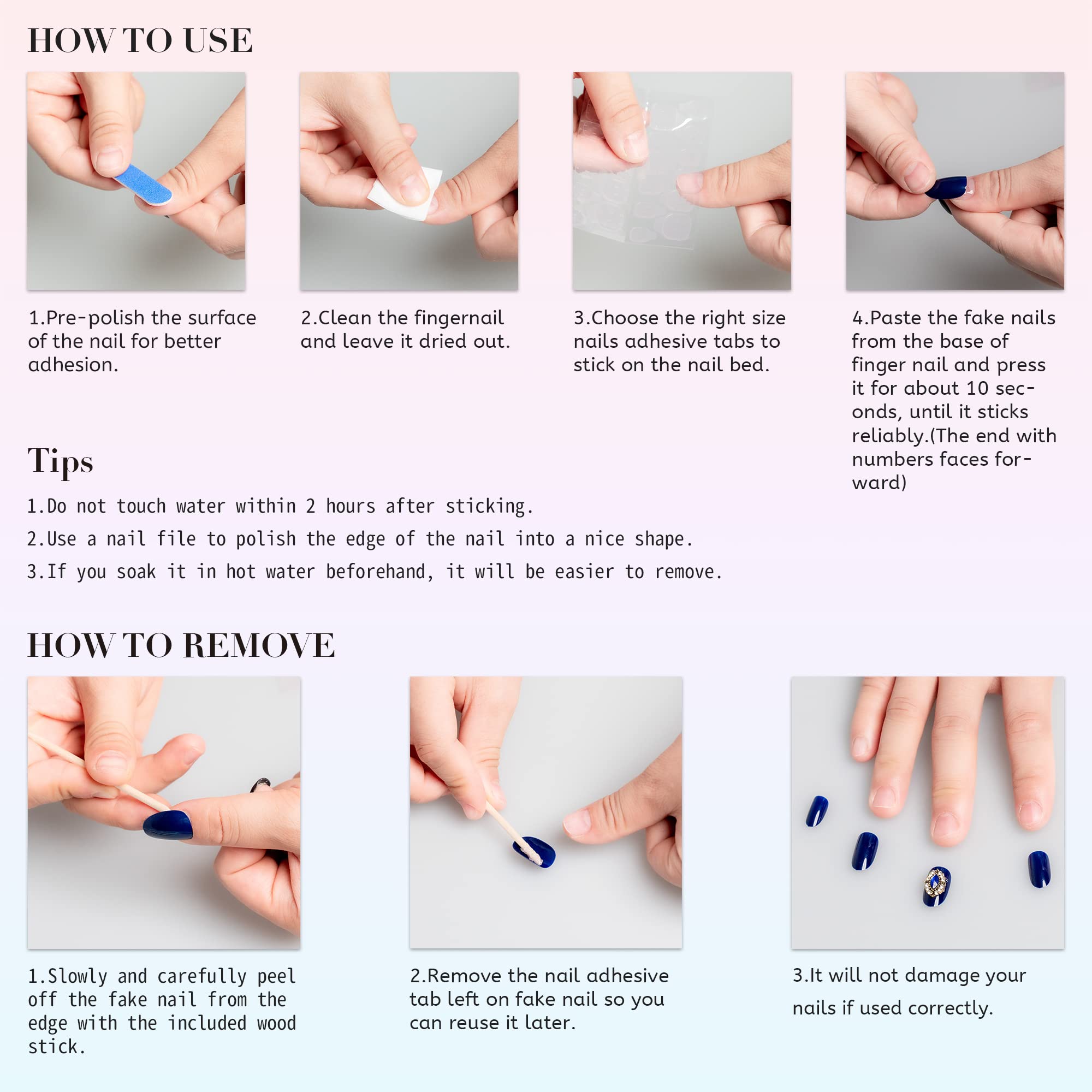 HOW TO USE

1.Pre-polish the surface of the nail for better adhesion.

2.Clean the fingernail and leave it dried out.

3.Choose the right size nails adhesive tabs to stick on the nail bed.

4.Paste the fake nails from the base of finger nail and press it for about 10 seconds, until it sticks reliably.(The end with numbers faces forward)

Tips

1.Do not touch water within 2 hours after sticking.

2.Use a nail file to polish the edge of the nail into a nice shape.

3.If you soak it in hot water beforehand, it will be easier to remove.

HOW TO REMOVE

1.Slowly and carefully peel off the fake nail from the edge with the included wood stick.

2.Remove the nail adhesive tab left on fake nail so you can reuse it later.

3.It will not damage your nails if used correctly.