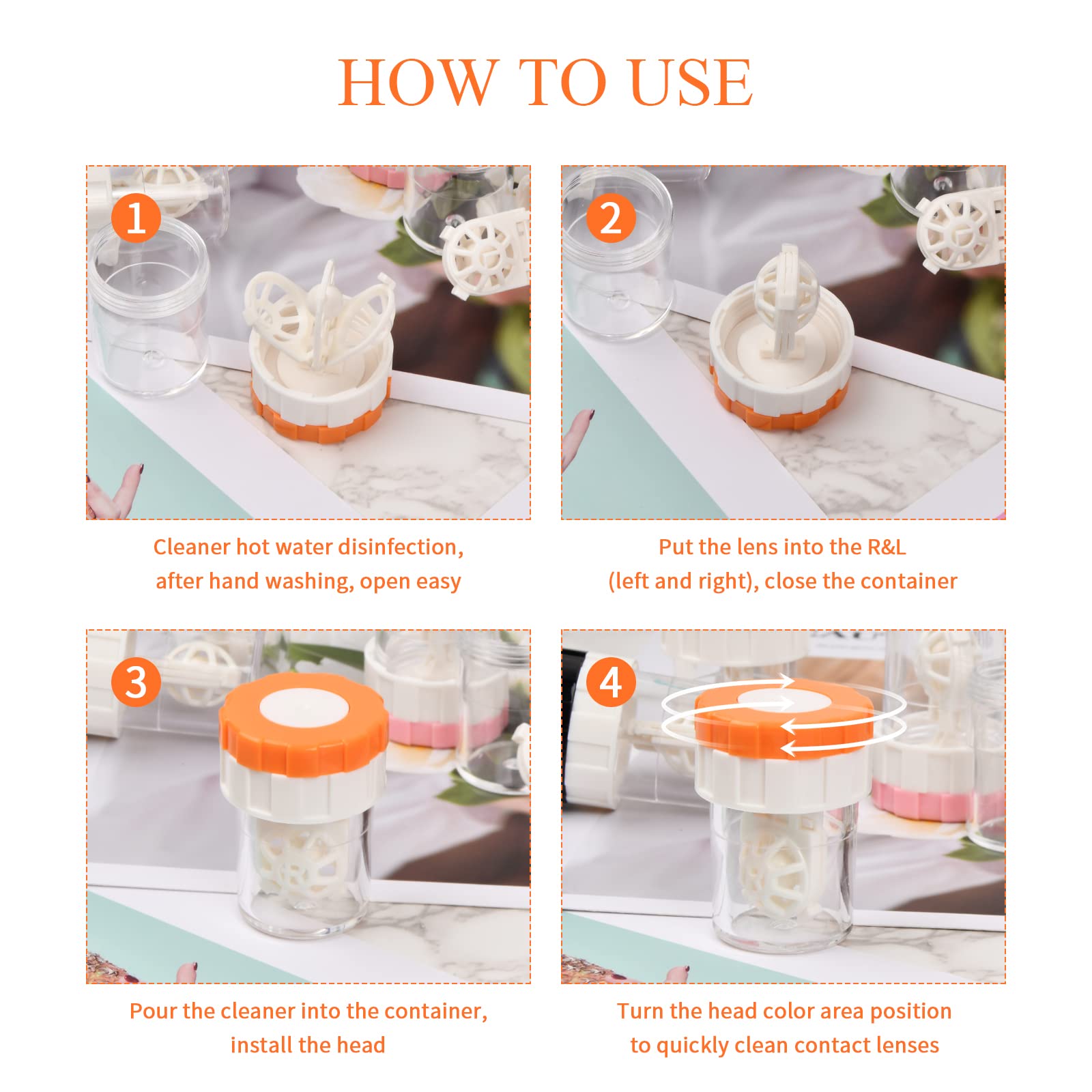 HOW TO USE

1

Cleaner hot water disinfection, after hand washing, open easy

2

Put the lens into the R&L (left and right), close the container

3

Pour the cleaner into the container, install the head

4

Turn the head color area position to quickly clean contact lenses