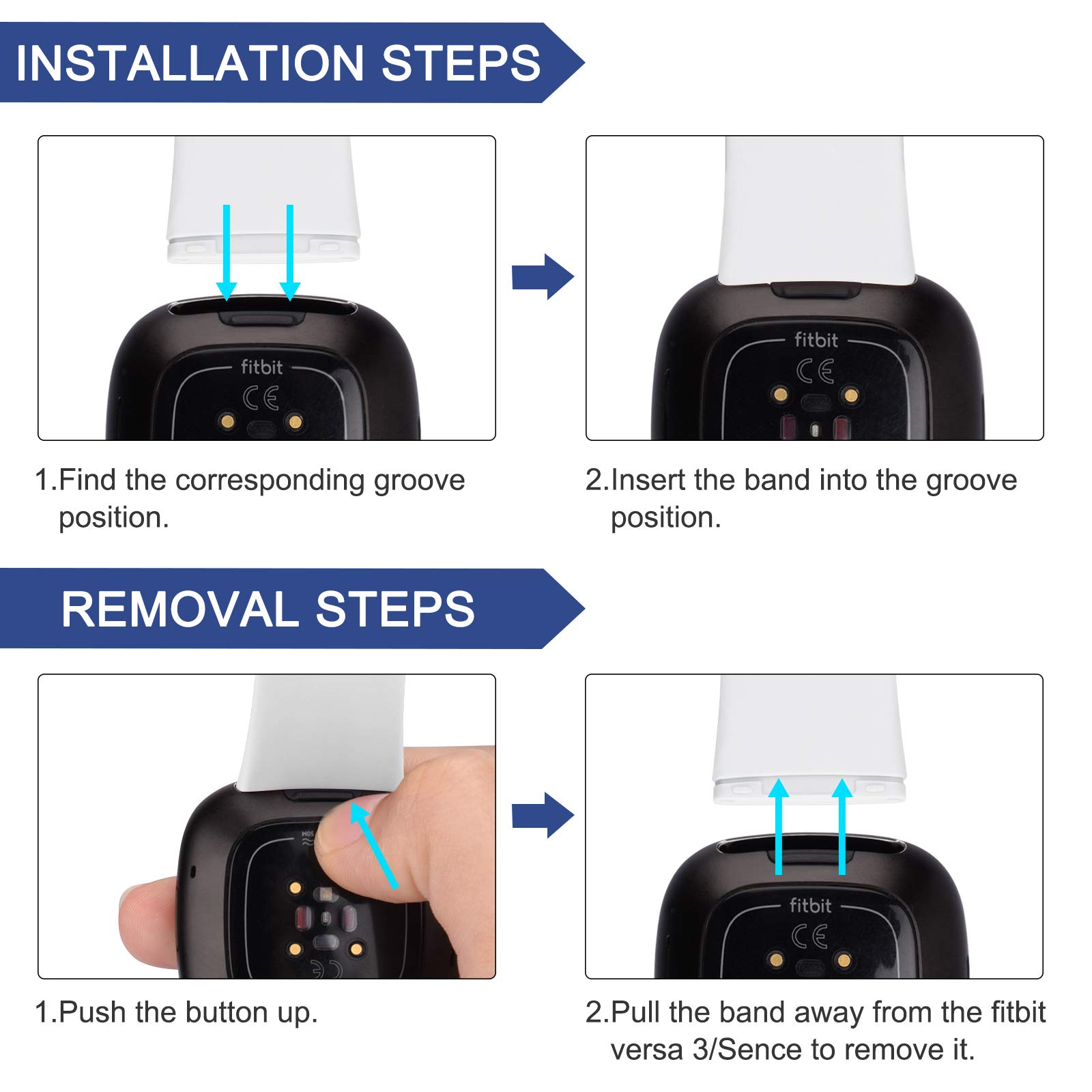 INSTALLATION STEPS

fitbit
CE

fitbit
CE

1.Find the corresponding groove position.

2.Insert the band into the groove position.

REMOVAL STEPS

fitbit
CE

1.Push the button up.

2.Pull the band away from the fitbit versa 3/Sence to remove it.