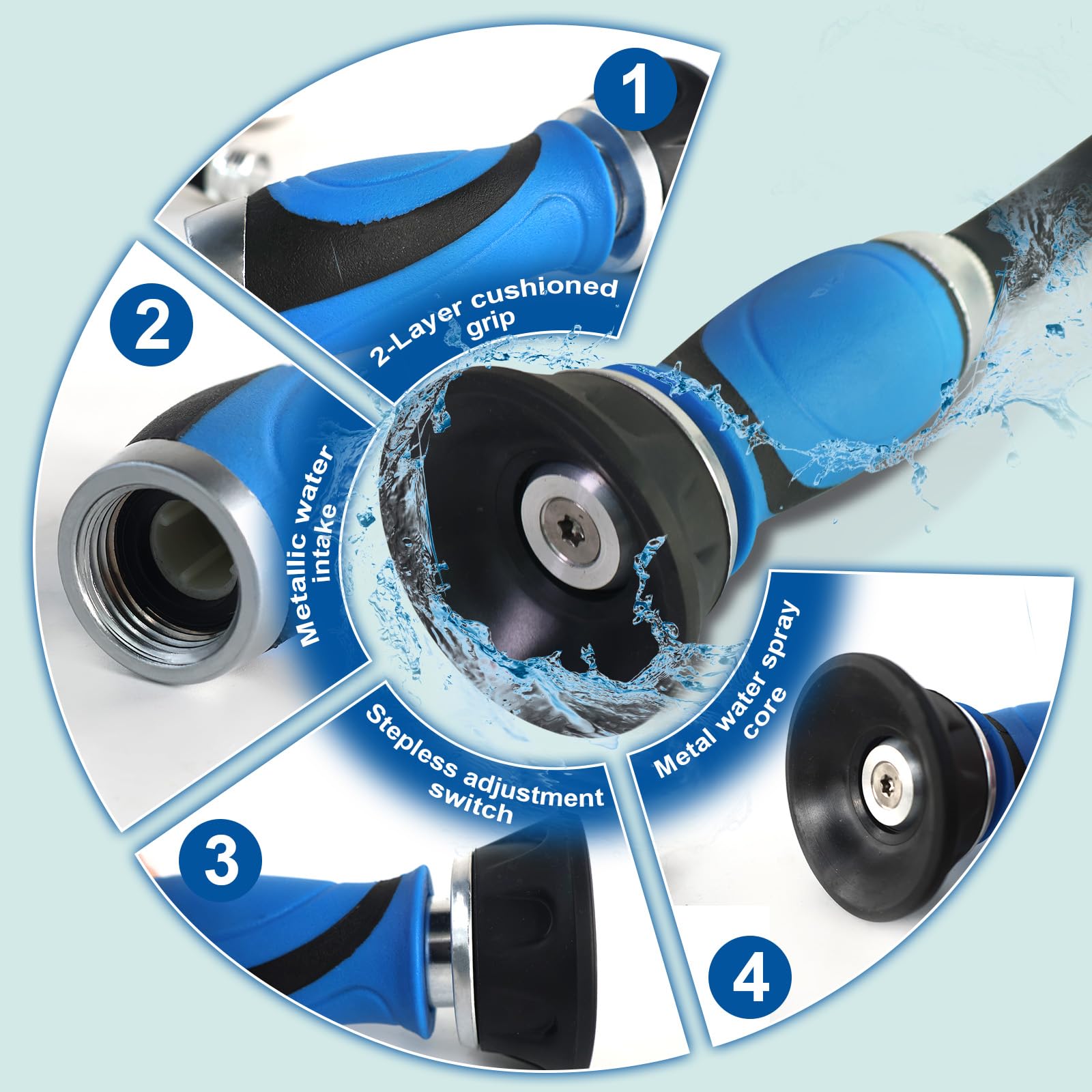 1

2-Layer cushioned grip

2

Metallic water intake

3

Stepless adjustment switch

4

Metal water spray core