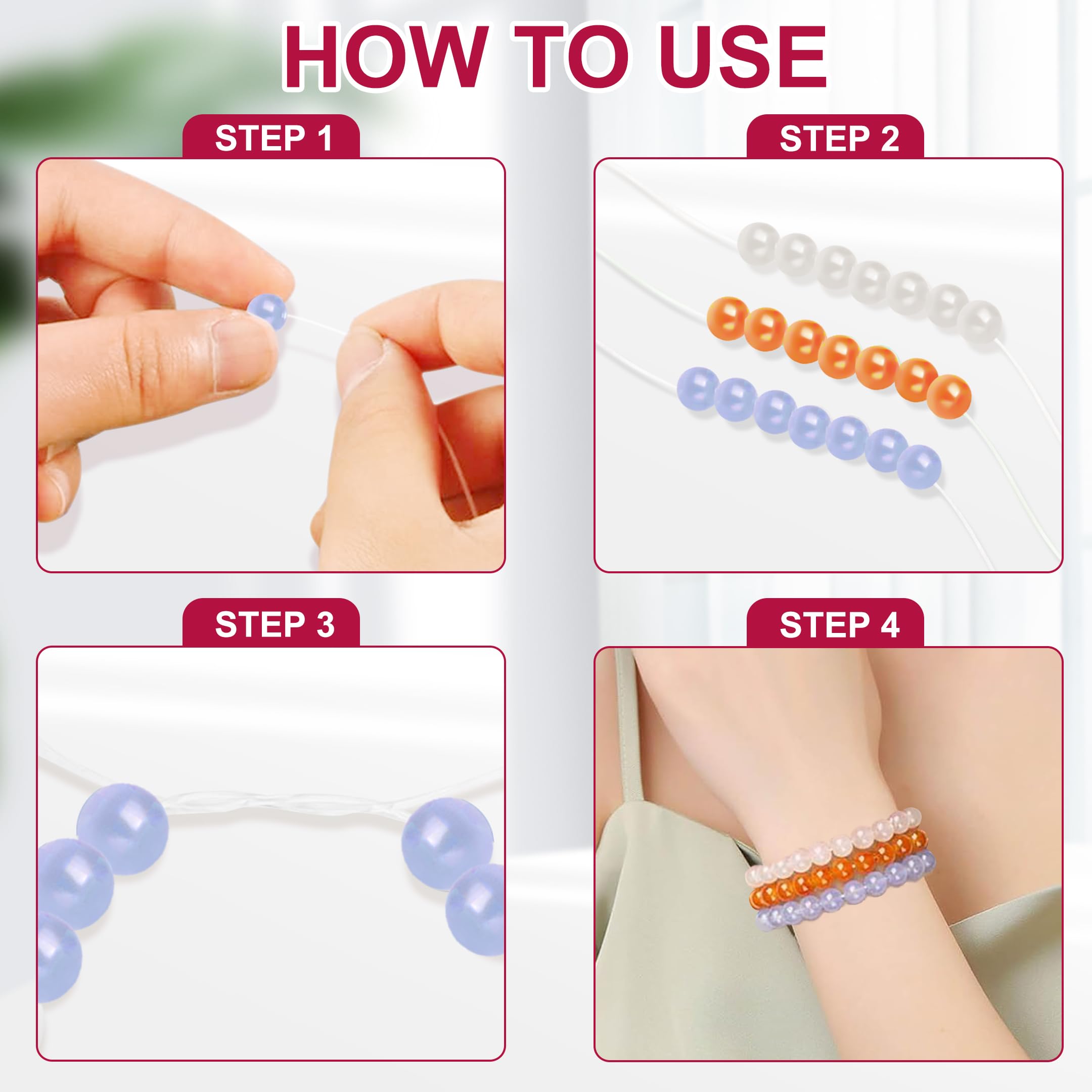 HOW TO USE

STEP 1

STEP 2

STEP 3

STEP 4