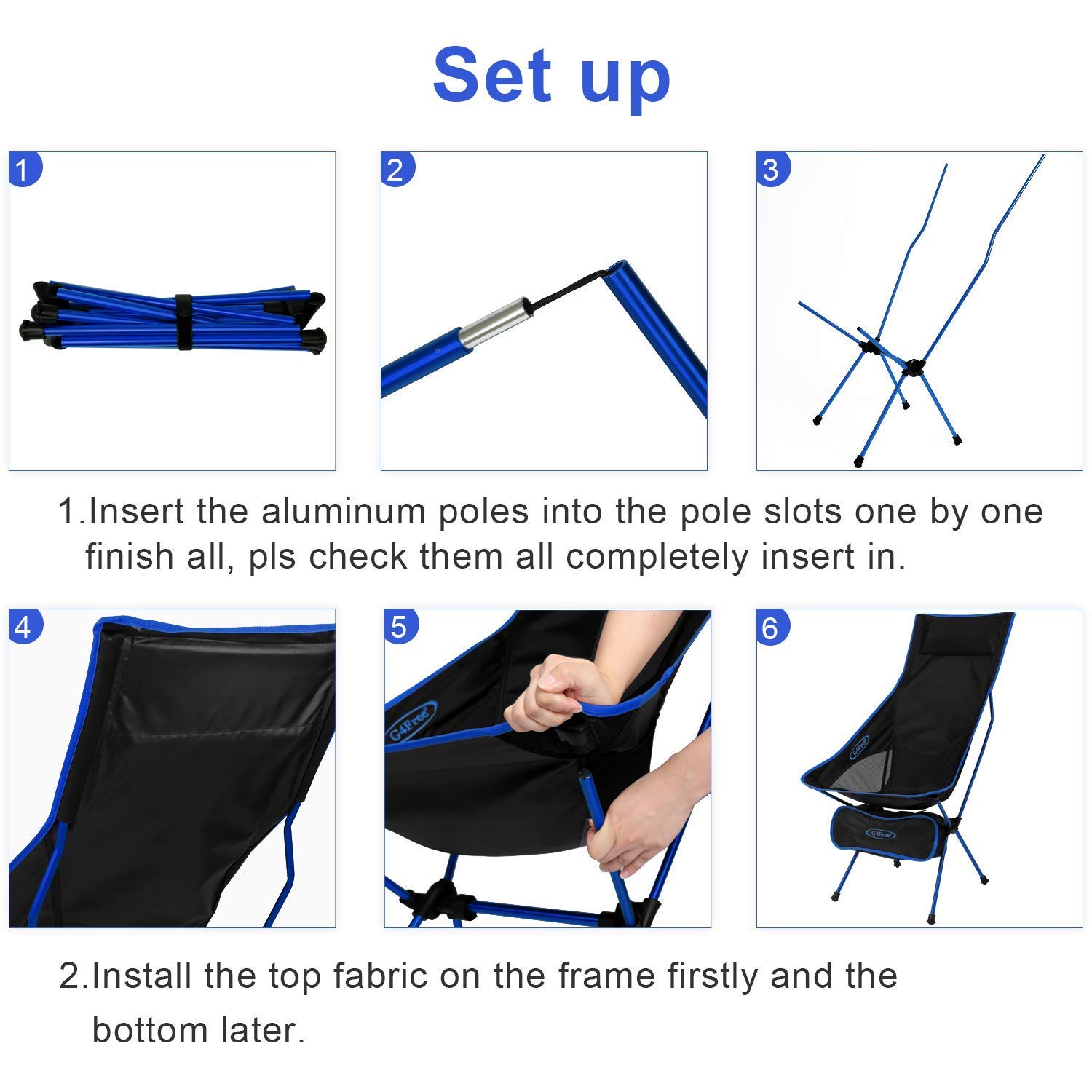 Set up

1

2

3

1.Insert the aluminum poles into the pole slots one by one finish all, pls check them all completely insert in.

4

5

G4Free

6

G4Free

G4Free

2.Install the top fabric on the frame firstly and the bottom later.