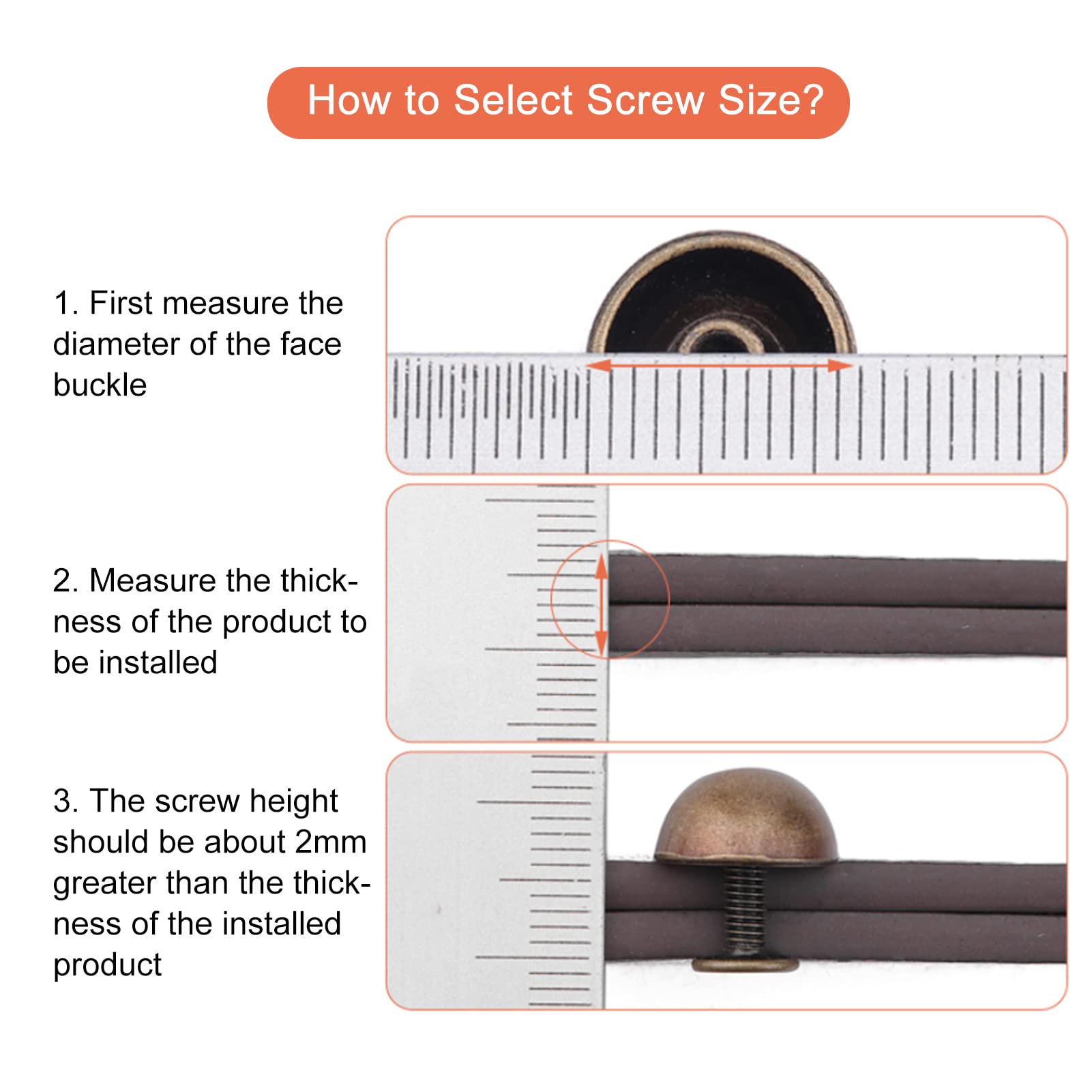 How to Select Screw Size?

1. First measure the diameter of the face buckle

2. Measure the thickness of the product to be installed

3. The screw height should be about 2mm greater than the thickness of the installed product