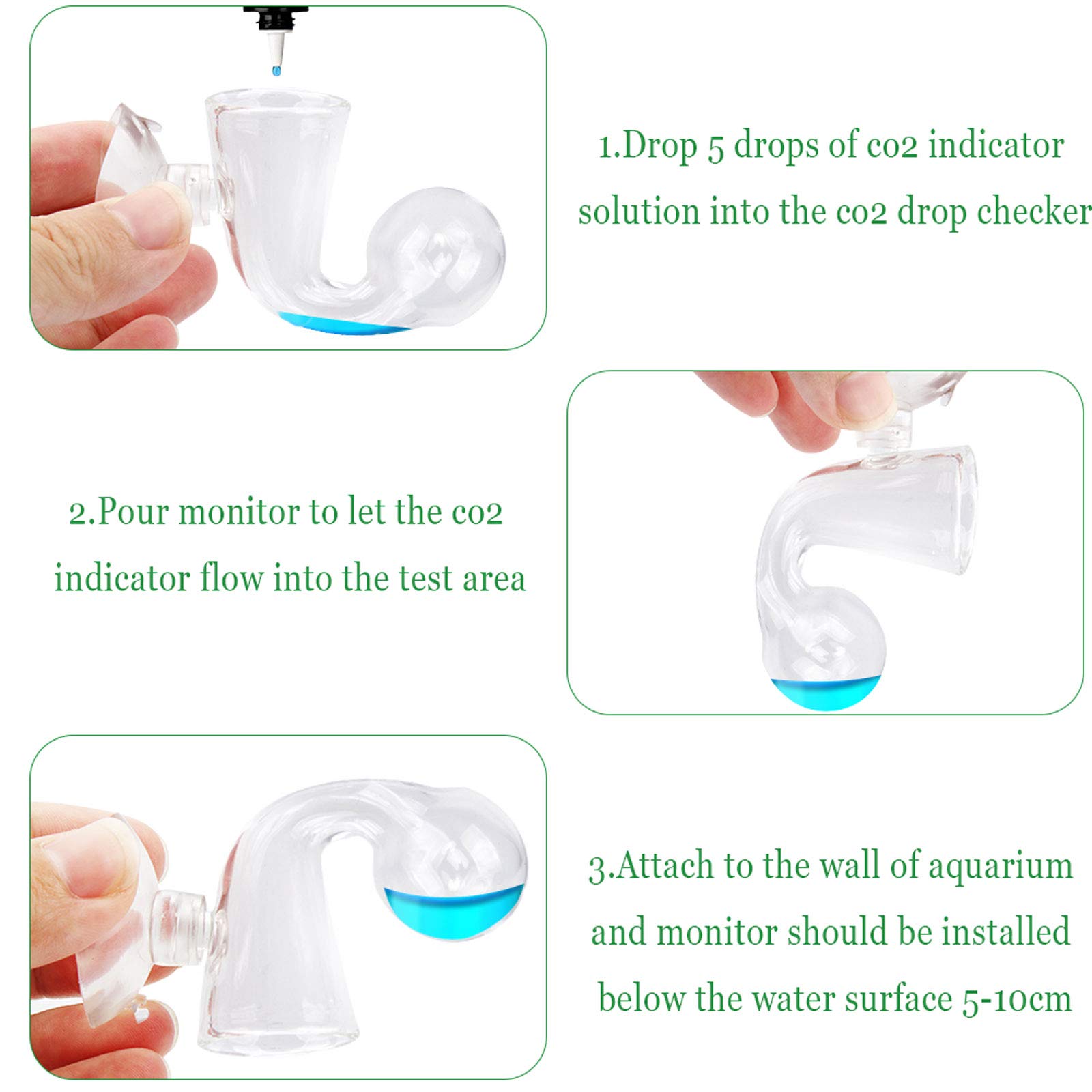 1.Drop 5 drops of co2 indicator solution into the co2 drop checker

2.Pour monitor to let the co2 indicator flow into the test area

3.Attach to the wall of aquarium and monitor should be installed below the water surface 5-10cm