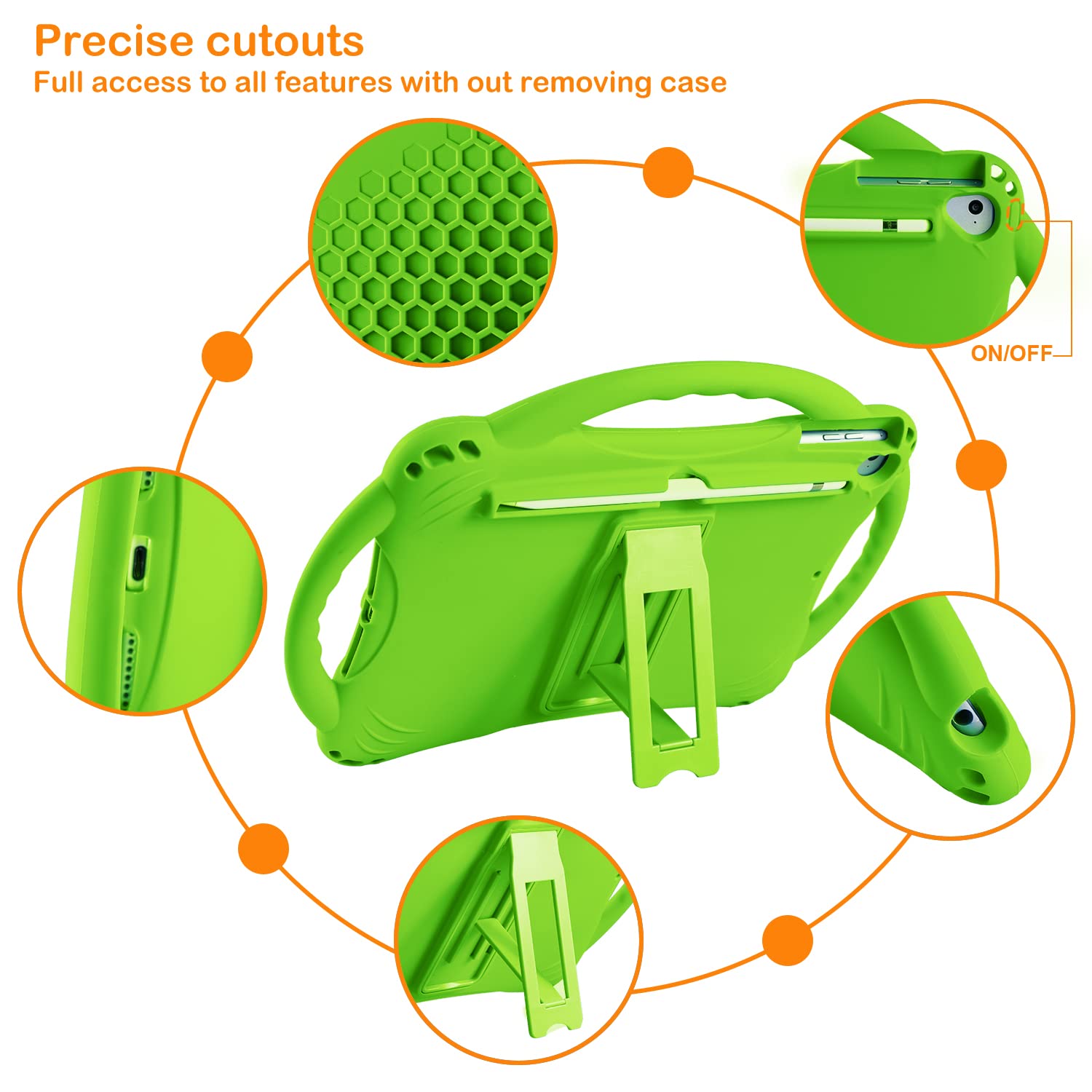 Precise cutouts
Full access to all features with out removing case

ON/OFF