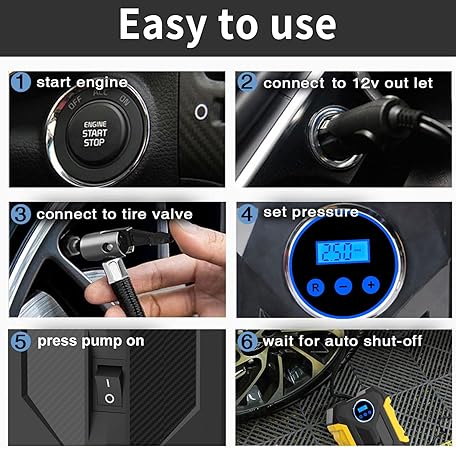 Easy to use

1 start engine

OFF ACC ON

ENGINE START STOP

2 connect to 12v out let

3 connect to tire valve

4 set pressure

25.0

R − +

5 press pump on

I O

6 wait for auto shut-off