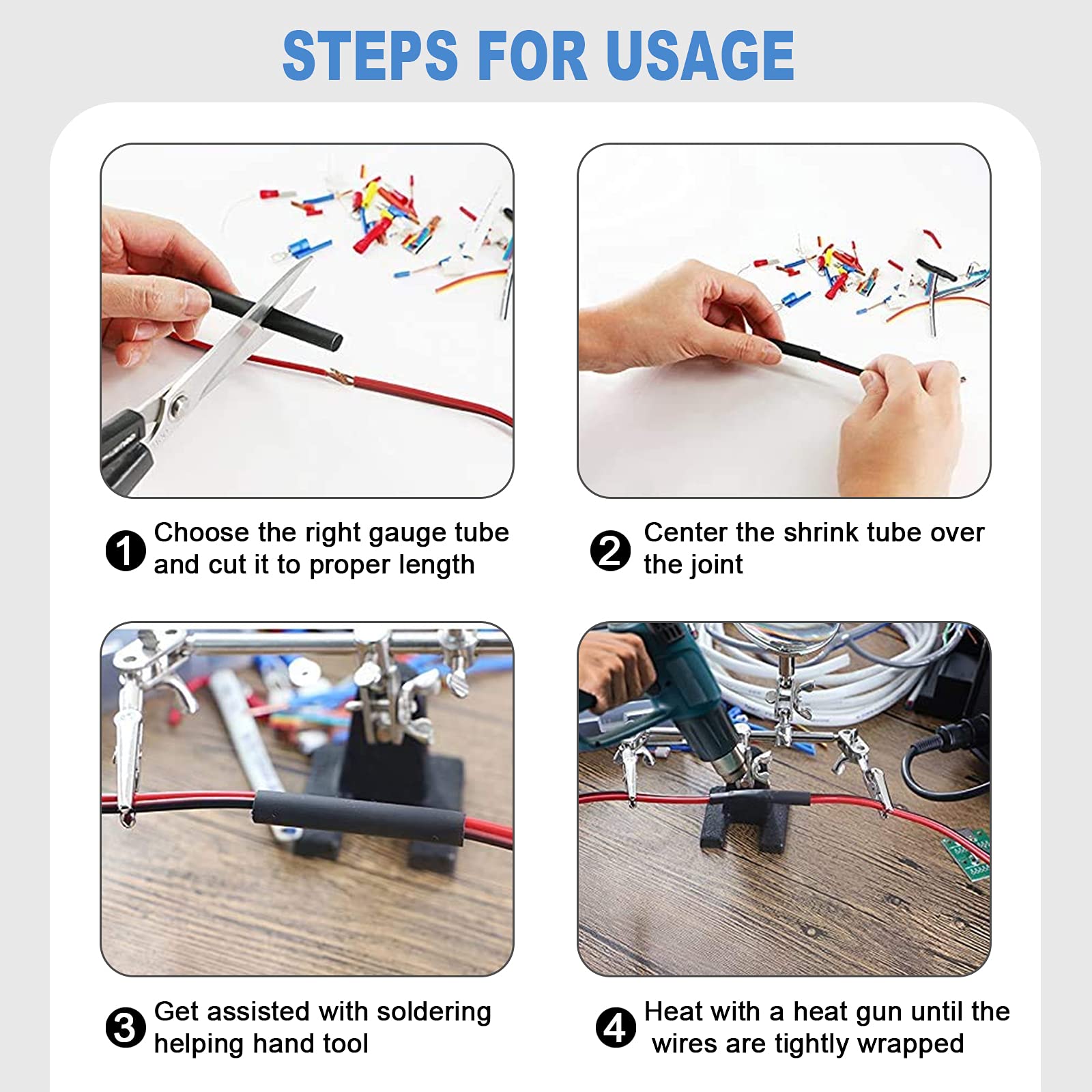 STEPS FOR USAGE

1 Choose the right gauge tube and cut it to proper length

2 Center the shrink tube over the joint

3 Get assisted with soldering helping hand tool

4 Heat with a heat gun until the wires are tightly wrapped