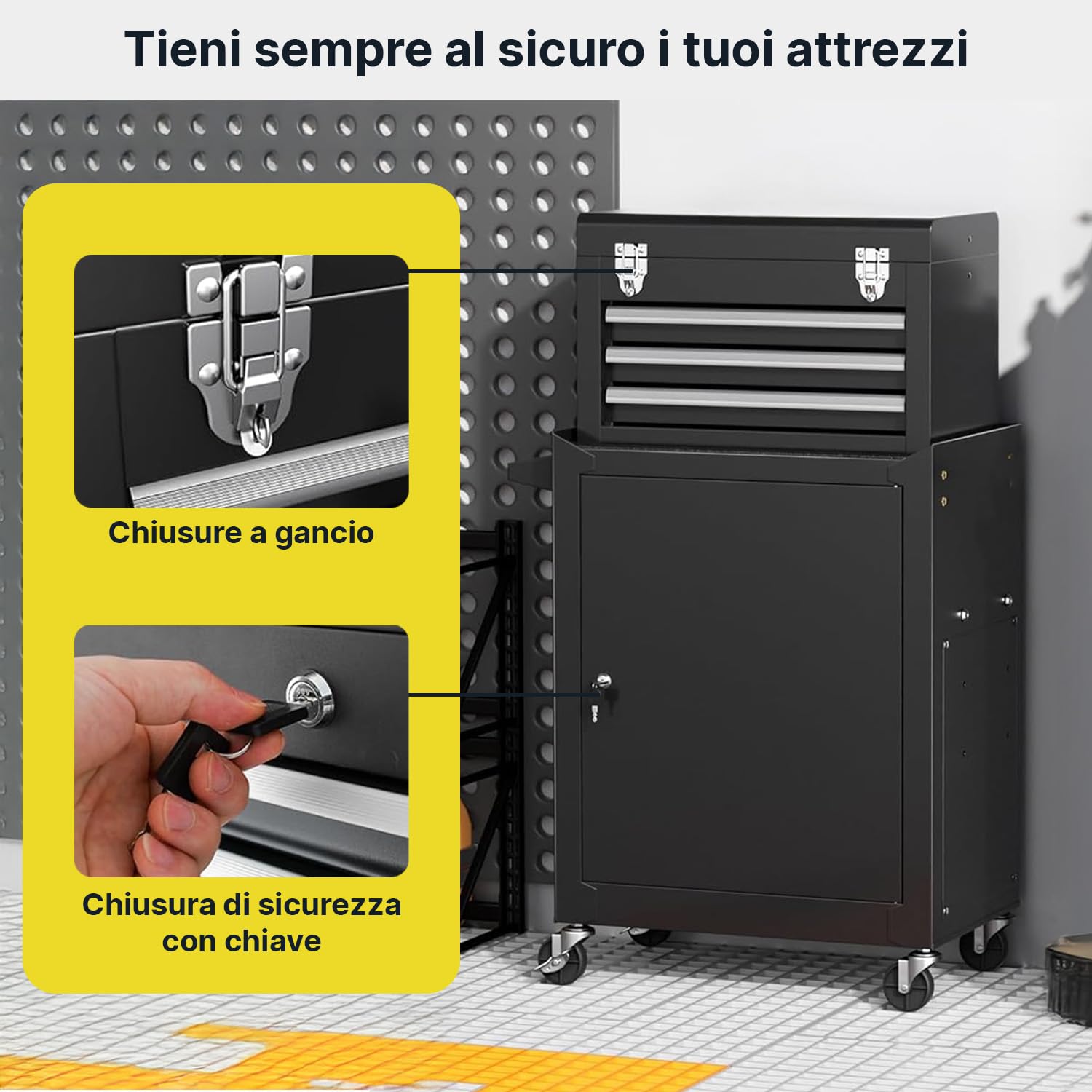 Tieni sempre al sicuro i tuoi attrezzi

Chiusure a gancio

Chiusura di sicurezza con chiave