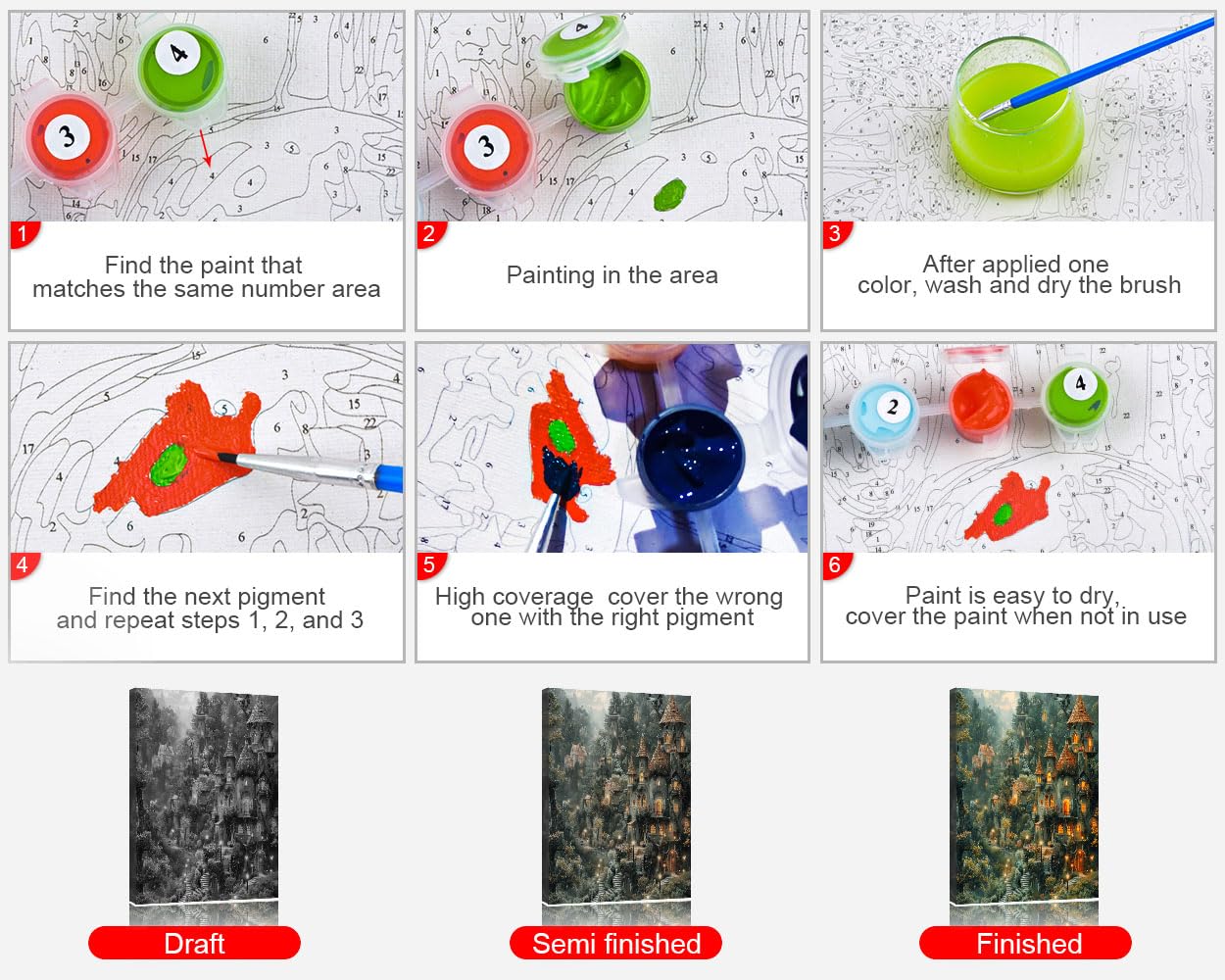 1
Find the paint that matches the same number area

2
Painting in the area

3
After applied one color, wash and dry the brush

4
Find the next pigment and repeat steps 1, 2, and 3

5
High coverage cover the wrong one with the right pigment

6
Paint is easy to dry, cover the paint when not in use

Draft

Semi finished

Finished