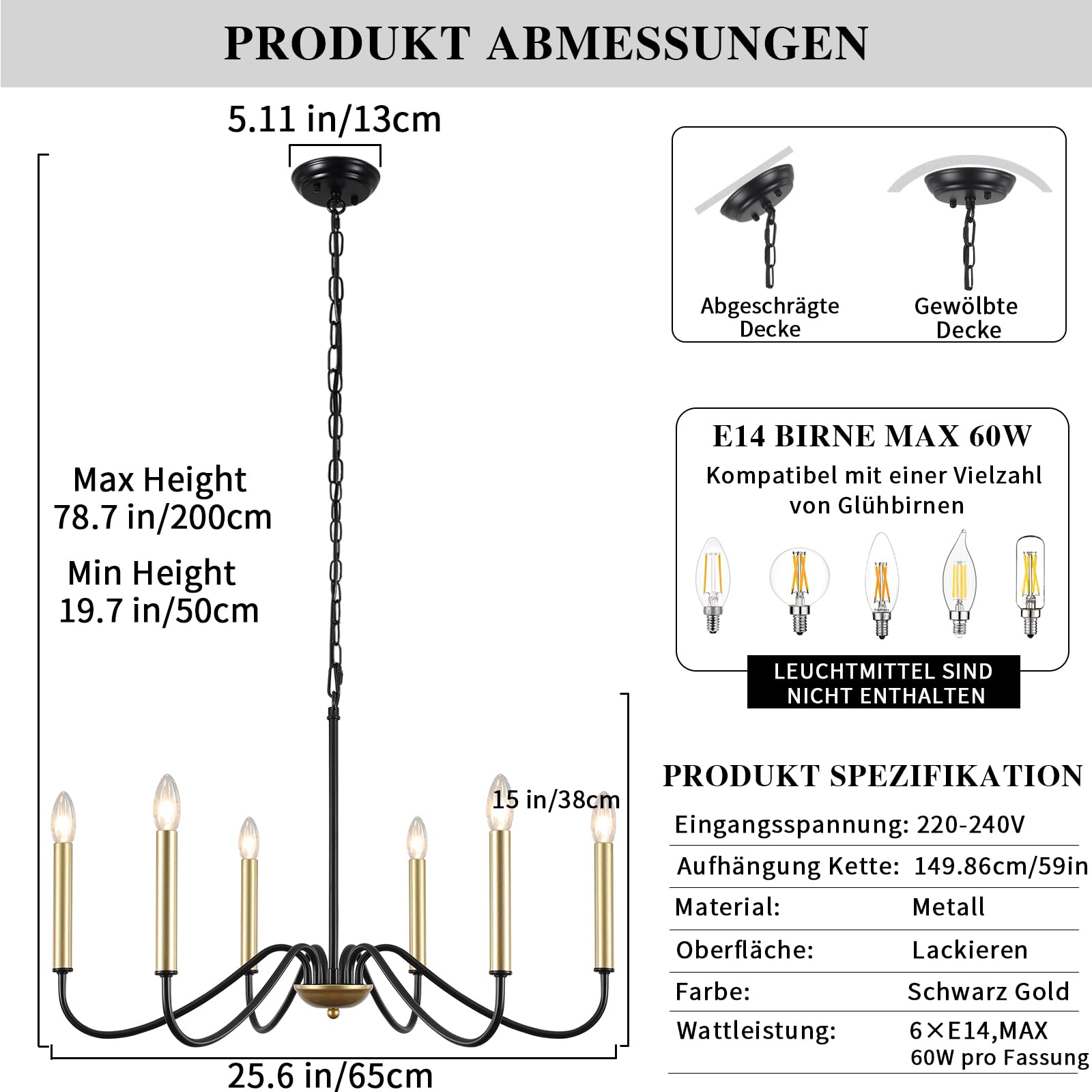 PRODUKT ABMESSUNGEN

5.11 in/13cm

Max Height
78.7 in/200cm

Min Height
19.7 in/50cm

15 in/38cm

25.6 in/65cm

Abgeschrägte Decke

Gewölbte Decke

E14 BIRNE MAX 60W
Kompatibel mit einer Vielzahl von Glühbirnen

LEUCHTMITTEL SIND NICHT ENTHALTEN

PRODUKT SPEZIFIKATION

| | |
|---|---|
| Eingangsspannung: | 220-240V |
| Aufhängung Kette: | 149.86cm/59in |
| Material: | Metall |
| Oberfläche: | Lackieren |
| Farbe: | Schwarz Gold |
| Wattleistung: | 6×E14,MAX 60W pro Fassung |