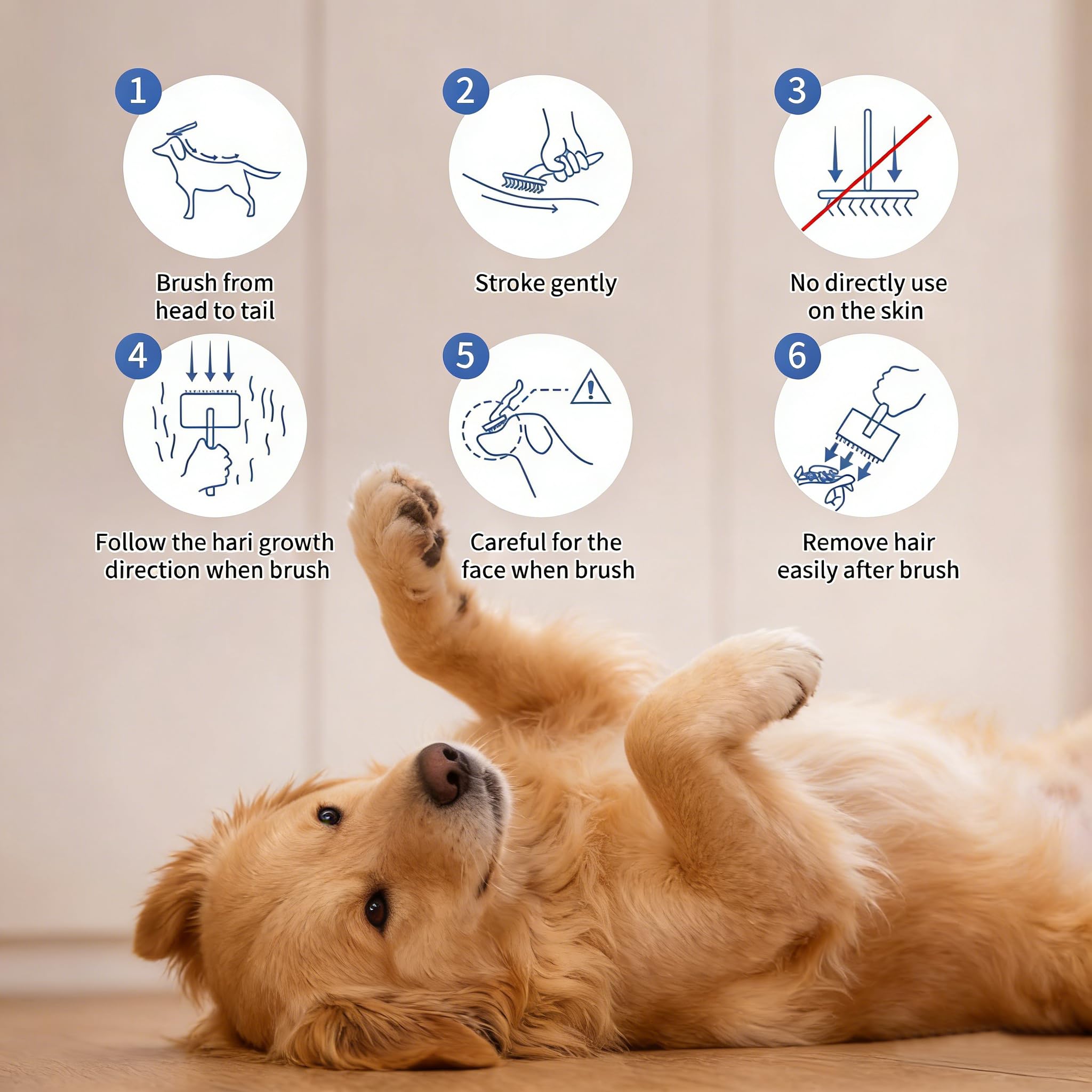 1
Brush from head to tail

2
Stroke gently

3
No directly use on the skin

4
Follow the hari growth direction when brush

5
Careful for the face when brush

6
Remove hair easily after brush