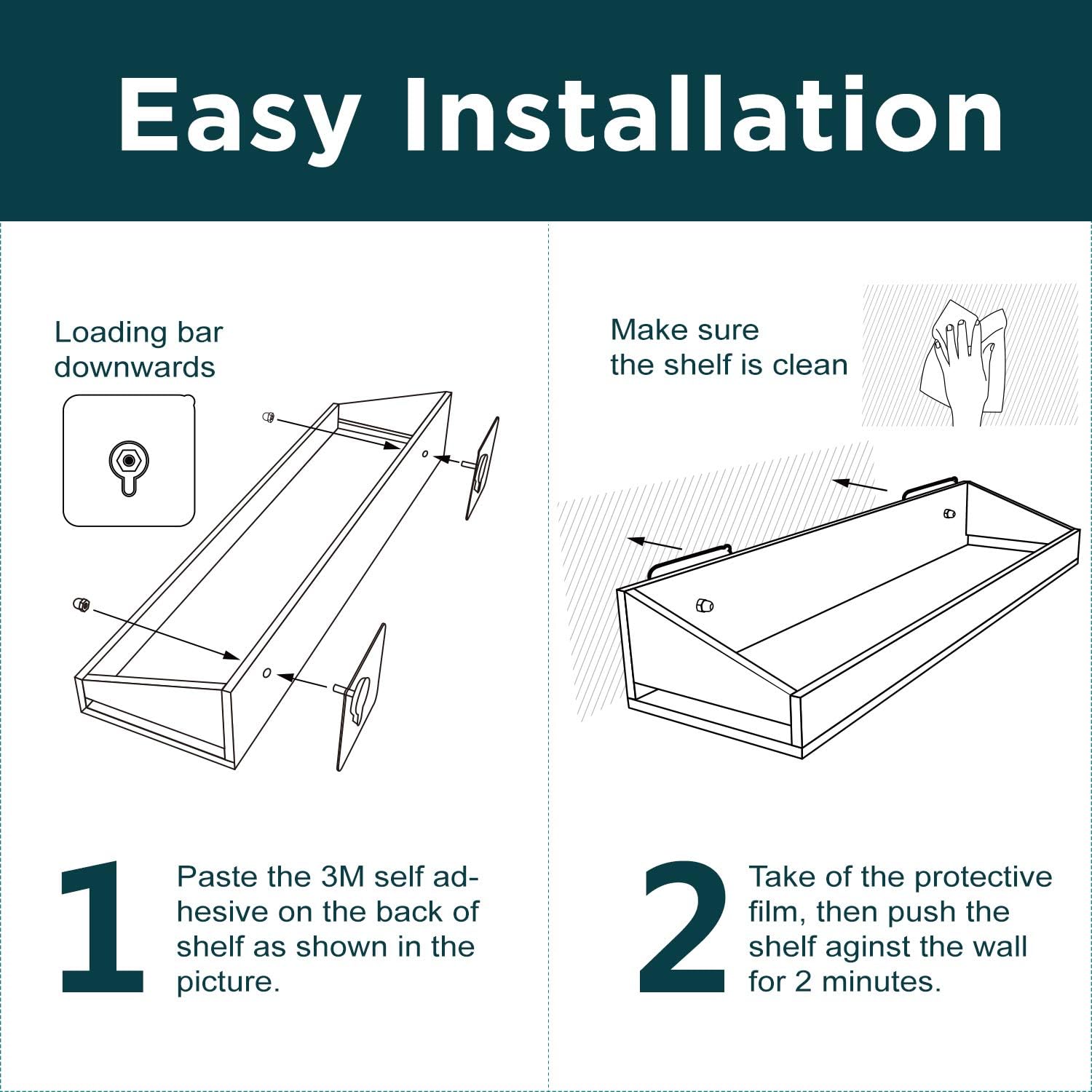 Easy Installation

Loading bar downwards

1

Paste the 3M self adhesive on the back of shelf as shown in the picture.

Make sure the shelf is clean

2

Take of the protective film, then push the shelf aginst the wall for 2 minutes.