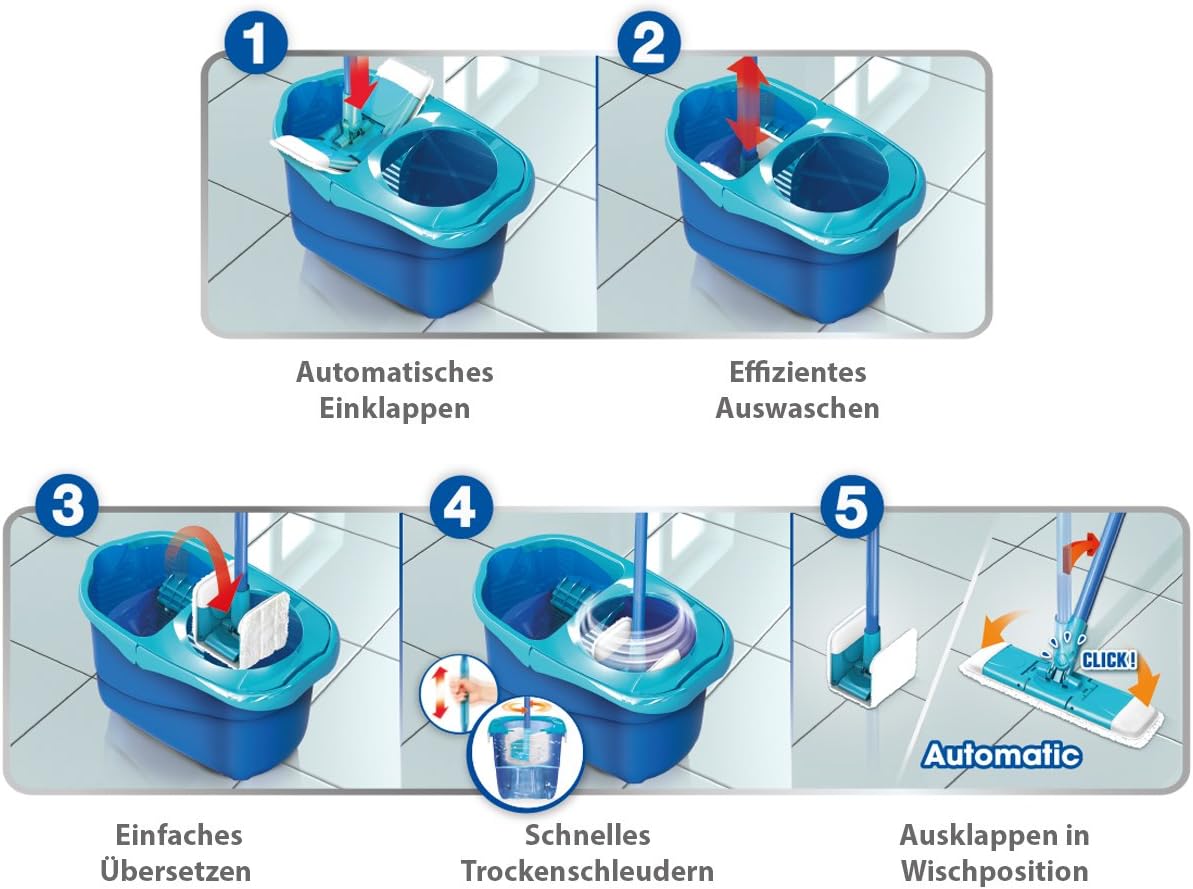 1

Automatisches Einklappen

2

Effizientes Auswaschen

3

Einfaches Übersetzen

4

Schnelles Trockenschleudern

5

CLICK!

Automatic

Ausklappen in Wischposition