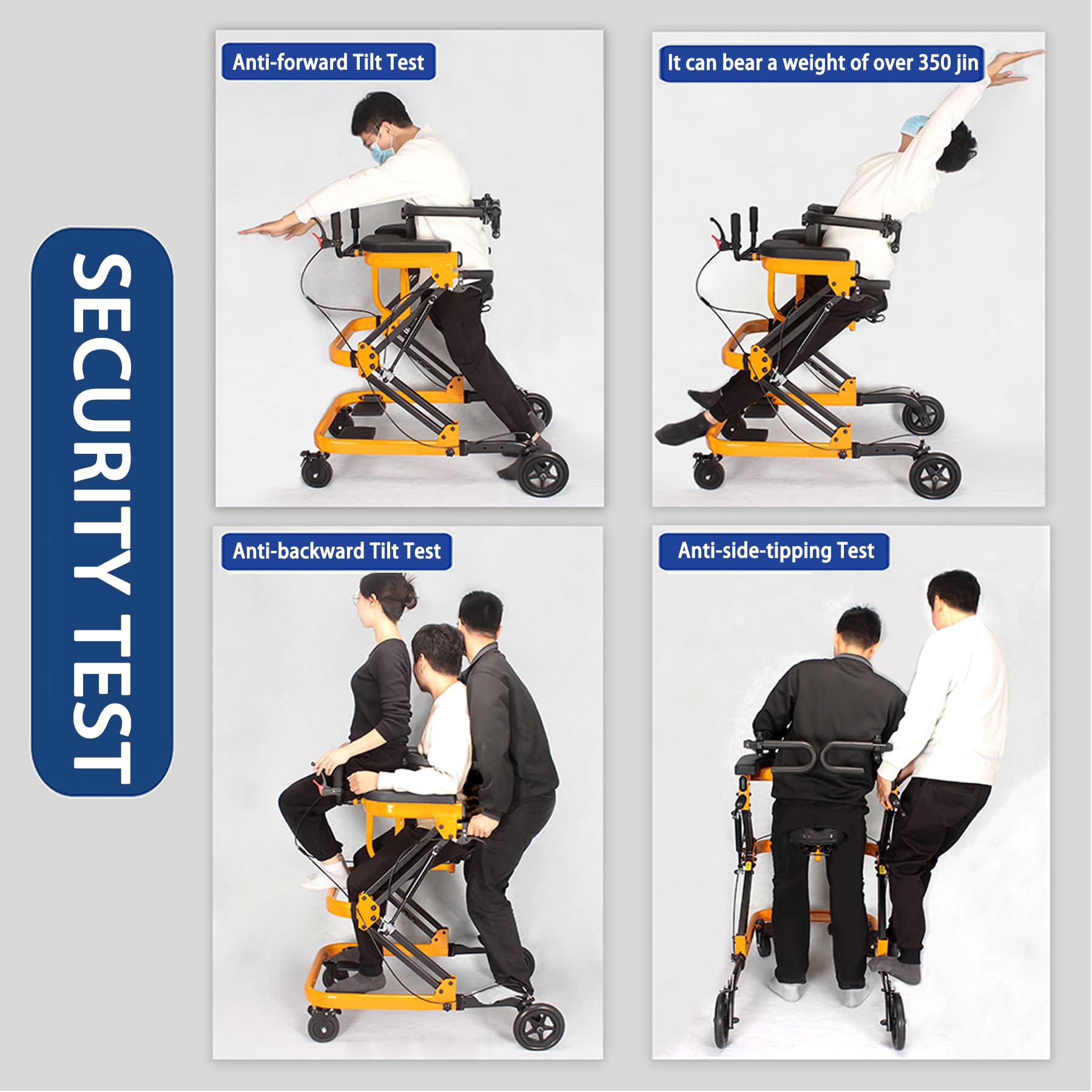 SECURITY TEST

Anti-forward Tilt Test

It can bear a weight of over 350 jin

Anti-backward Tilt Test

Anti-side-tipping Test