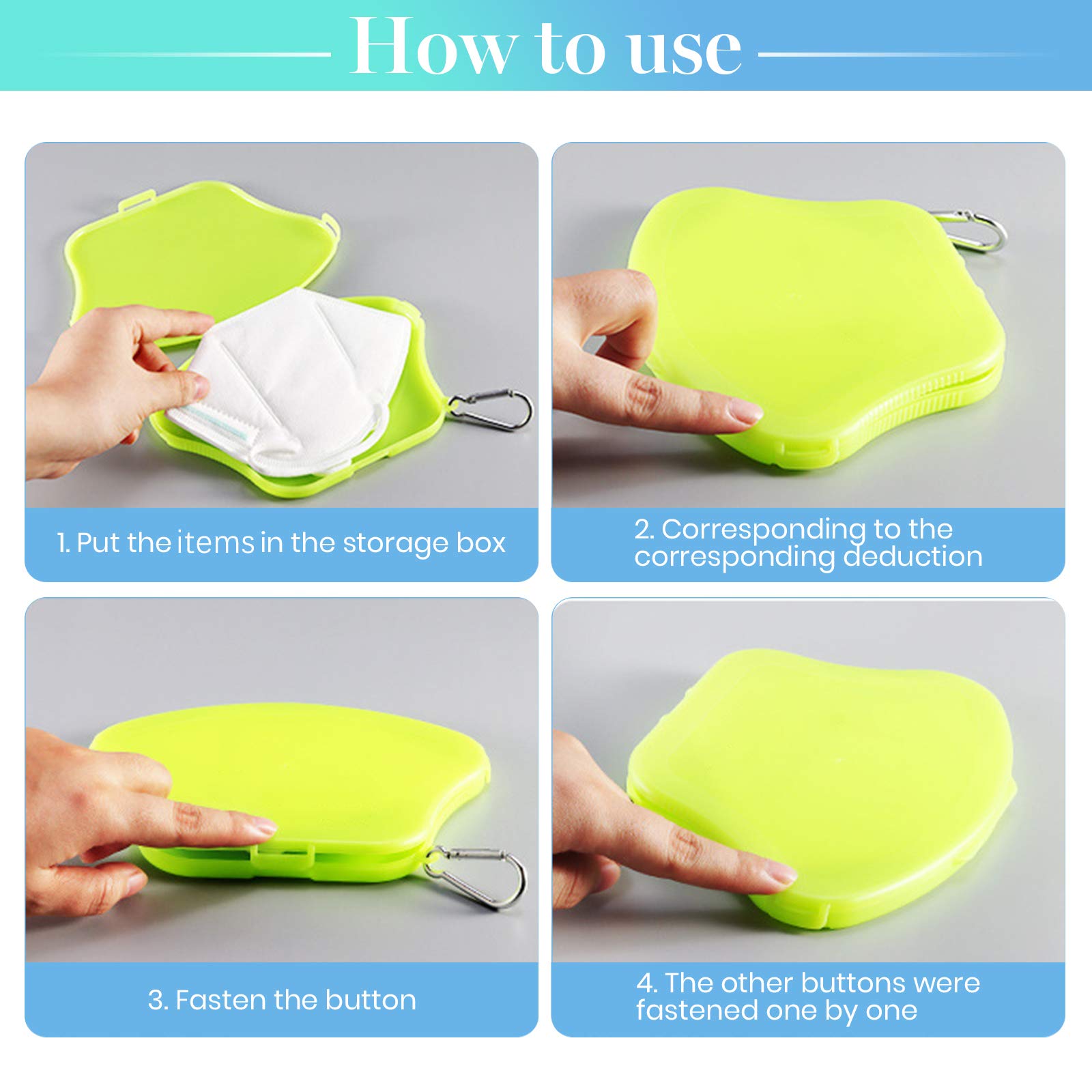 How to use

1. Put the items in the storage box

2. Corresponding to the corresponding deduction

3. Fasten the button

4. The other buttons were fastened one by one