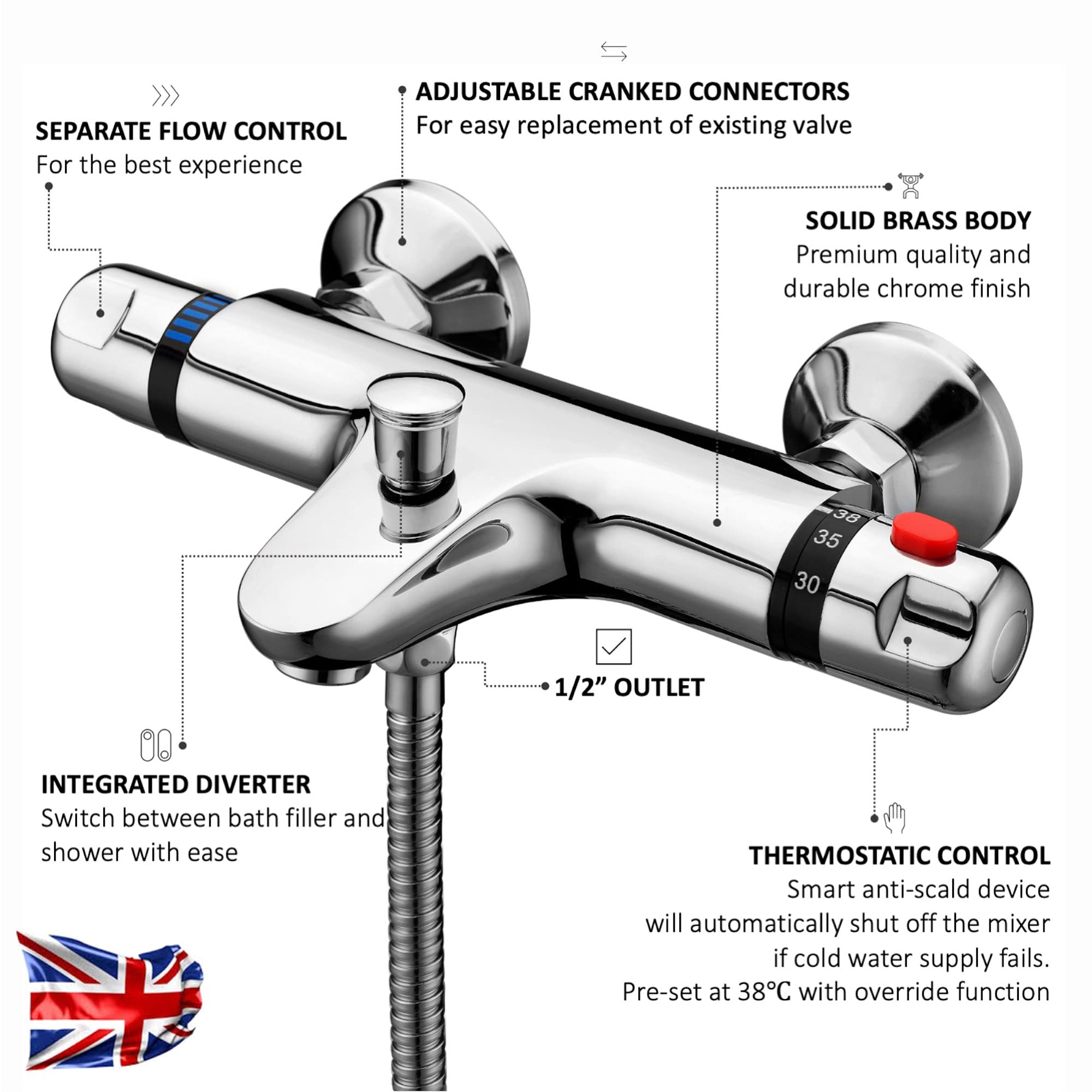 SEPARATE FLOW CONTROL
For the best experience

ADJUSTABLE CRANKED CONNECTORS
For easy replacement of existing valve

SOLID BRASS BODY
Premium quality and durable chrome finish

38
35
30

1/2” OUTLET

INTEGRATED DIVERTER
Switch between bath filler and shower with ease

THERMOSTATIC CONTROL
Smart anti-scald device will automatically shut off the mixer if cold water supply fails. Pre-set at 38°C with override function